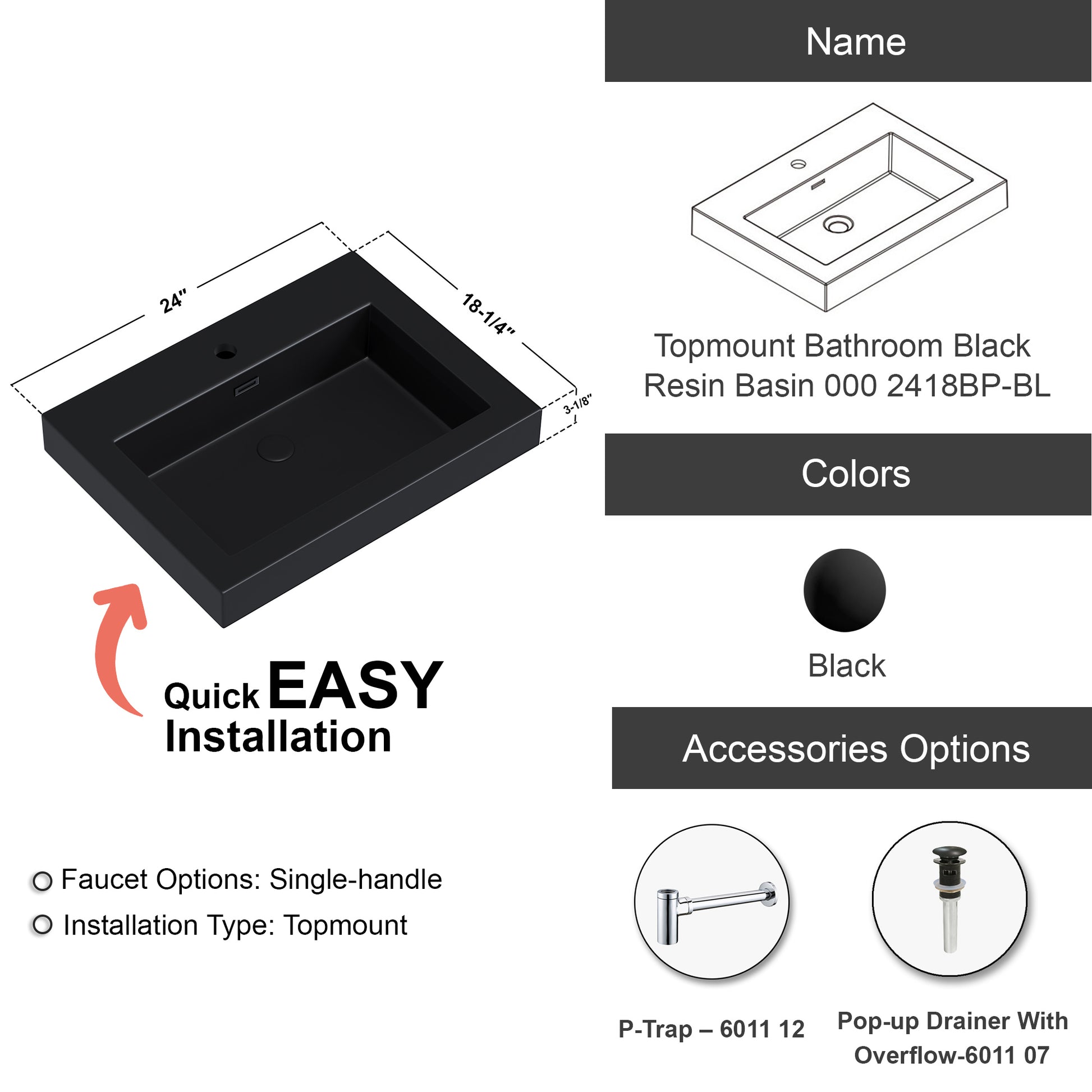 24"

18-1/4"

3-1/8"

Quick EASY Installation

Faucet Options: Single-handle

Installation Type: Topmount

Name

Topmount Bathroom Black Resin Basin 000 2418BP-BL

Colors

Black

Accessories Options

P-Trap – 6011 12

Pop-up Drainer With Overflow-6011 07