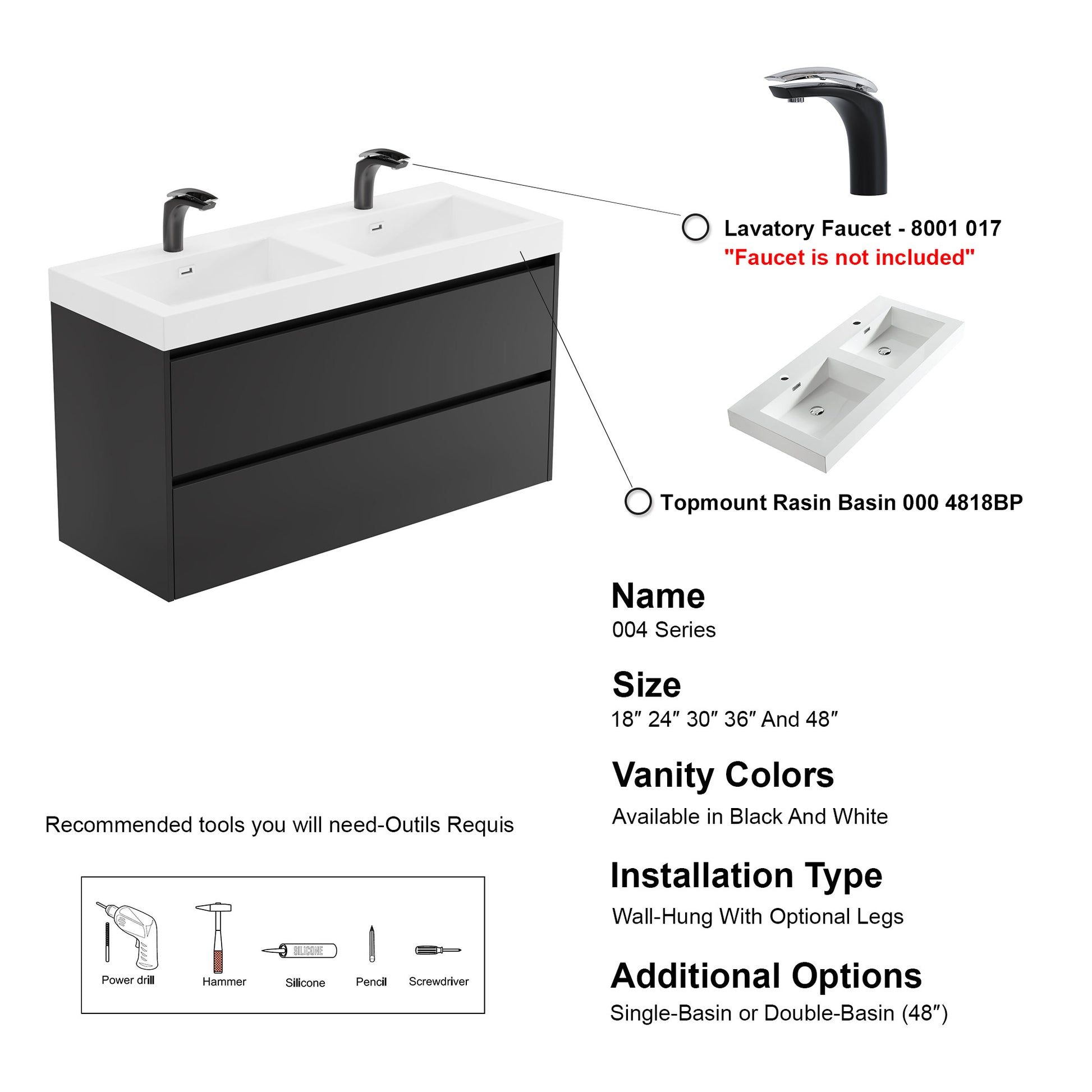 Lavatory Faucet - 8001 017
"Faucet is not included"

Topmount Rasin Basin 000 4818BP

Name
004 Series

Size
18″ 24″ 30″ 36″ And 48″

Vanity Colors
Available in Black And White

Installation Type
Wall-Hung With Optional Legs

Additional Options
Single-Basin or Double-Basin (48″)

Recommended tools you will need-Outils Requis

SILICONE
Power drill
Hammer
Silicone
Pencil
Screwdriver