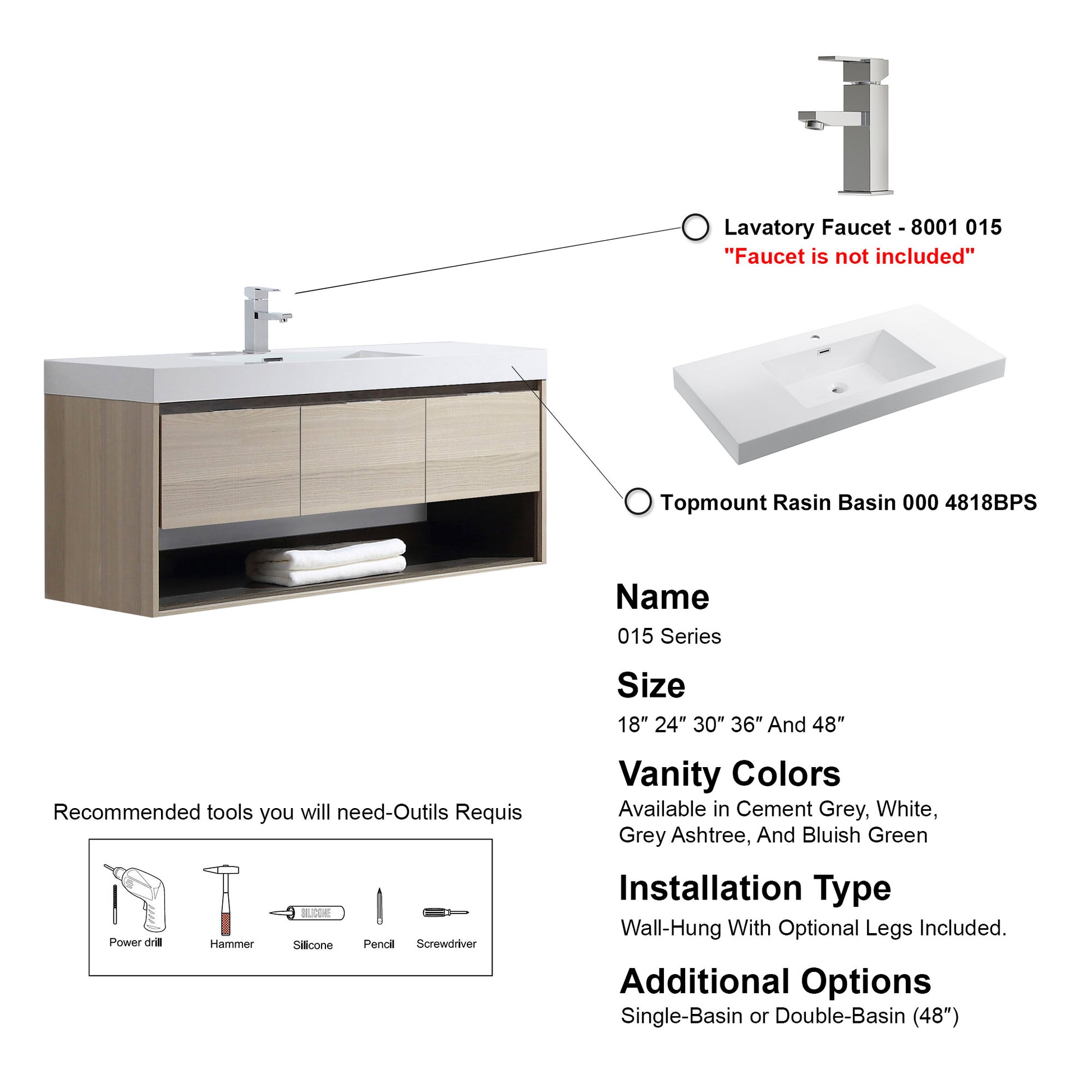 Lavatory Faucet - 8001 015
"Faucet is not included"

Topmount Rasin Basin 000 4818BPS

Name
015 Series

Size
18″ 24″ 30″ 36″ And 48″

Vanity Colors
Available in Cement Grey, White, Grey Ashtree, And Bluish Green

Installation Type
Wall-Hung With Optional Legs Included.

Additional Options
Single-Basin or Double-Basin (48″)

Recommended tools you will need-Outils Requis

SILICONE

Power drill
Hammer
Silicone
Pencil
Screwdriver