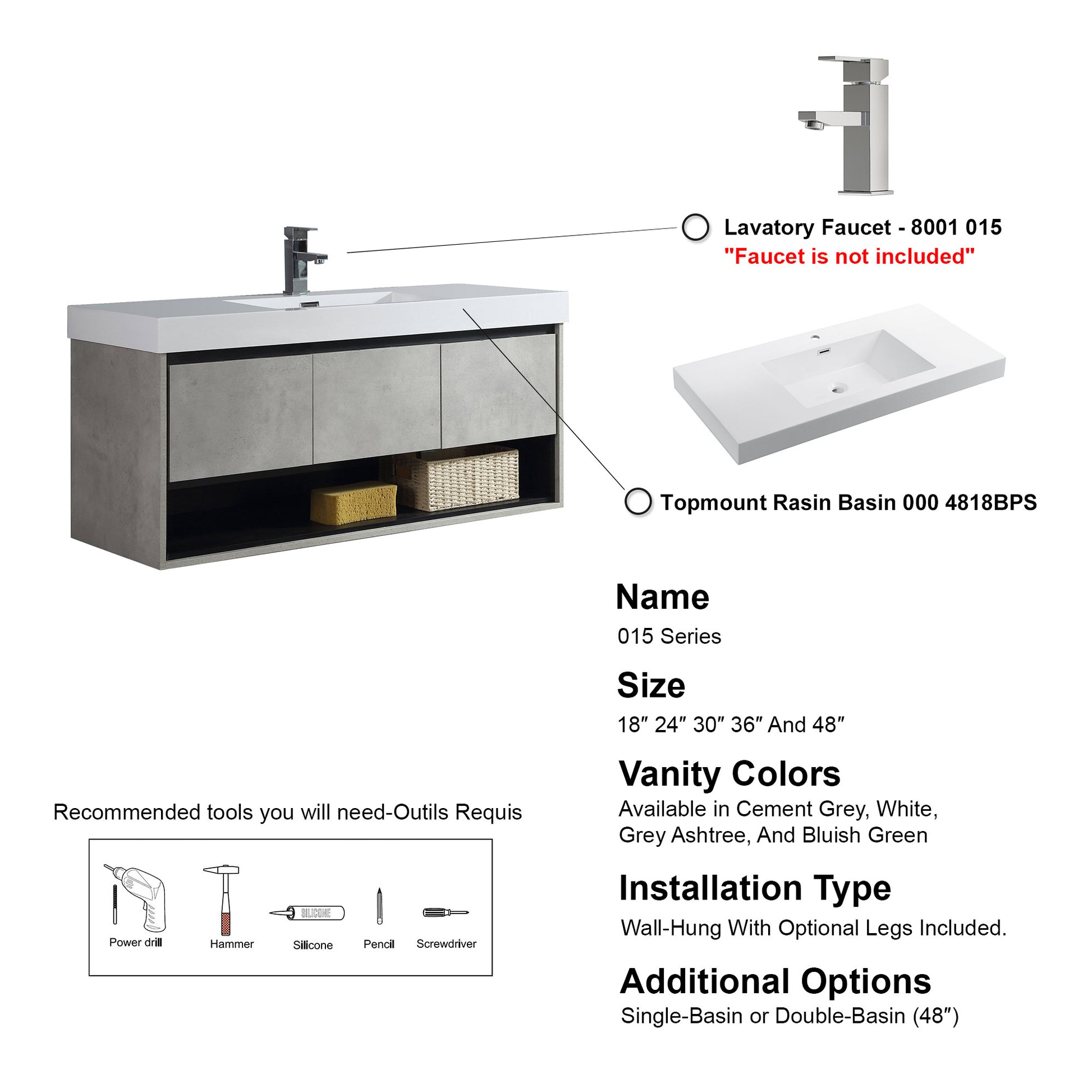 Lavatory Faucet - 8001 015
"Faucet is not included"

Topmount Rasin Basin 000 4818BPS

Name
015 Series

Size
18″ 24″ 30″ 36″ And 48″

Vanity Colors
Available in Cement Grey, White, Grey Ashtree, And Bluish Green

Installation Type
Wall-Hung With Optional Legs Included.

Additional Options
Single-Basin or Double-Basin (48″)

Recommended tools you will need-Outils Requis

SILICONE

Power drill
Hammer
Silicone
Pencil
Screwdriver