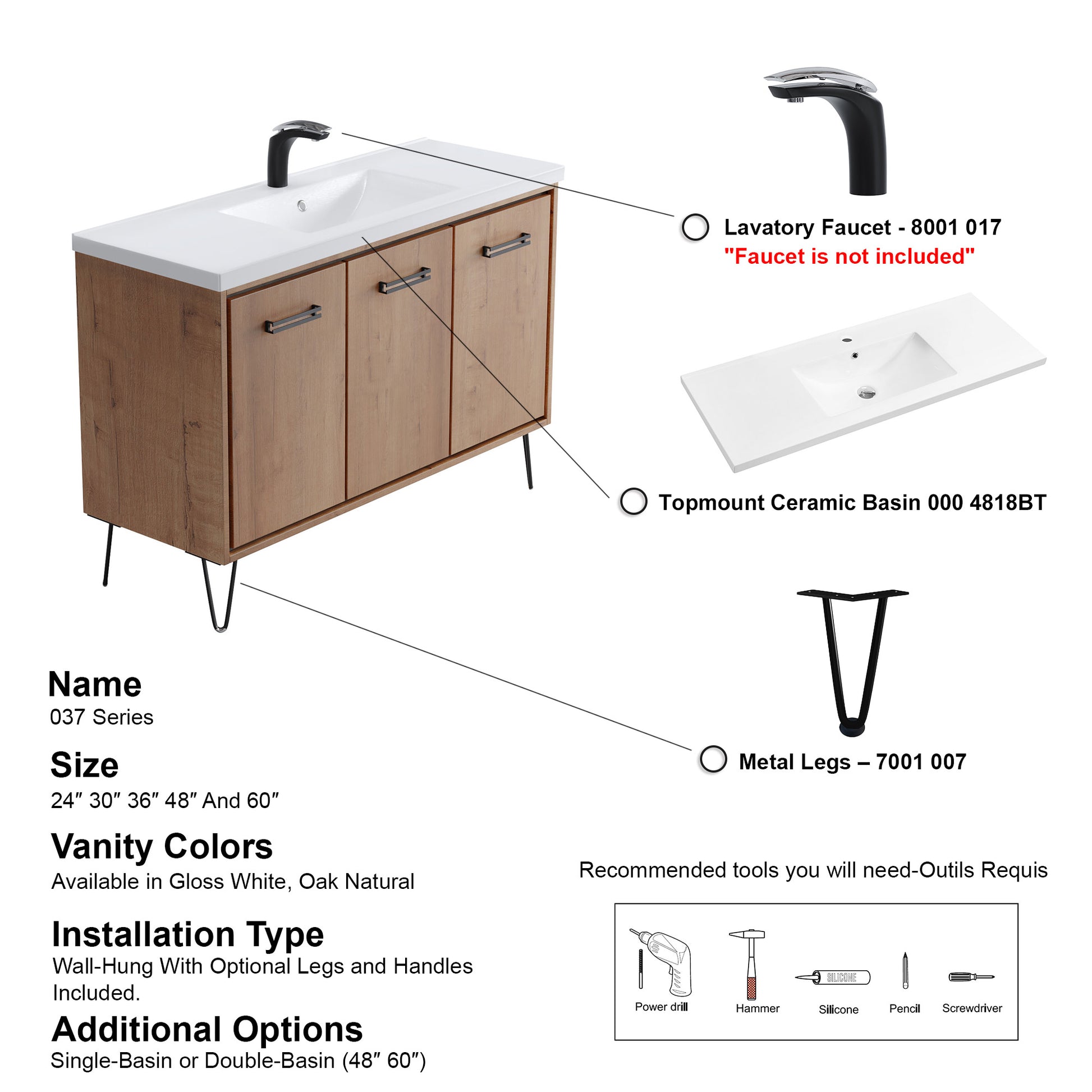 Lavatory Faucet - 8001 017
"Faucet is not included"

Topmount Ceramic Basin 000 4818BT

Metal Legs – 7001 007

Name
037 Series

Size
24″ 30″ 36″ 48″ And 60″

Vanity Colors
Available in Gloss White, Oak Natural

Installation Type
Wall-Hung With Optional Legs and Handles Included.

Additional Options
Single-Basin or Double-Basin (48″ 60″)

Recommended tools you will need-Outils Requis

SILICONE

Power drill
Hammer
Silicone
Pencil
Screwdriver