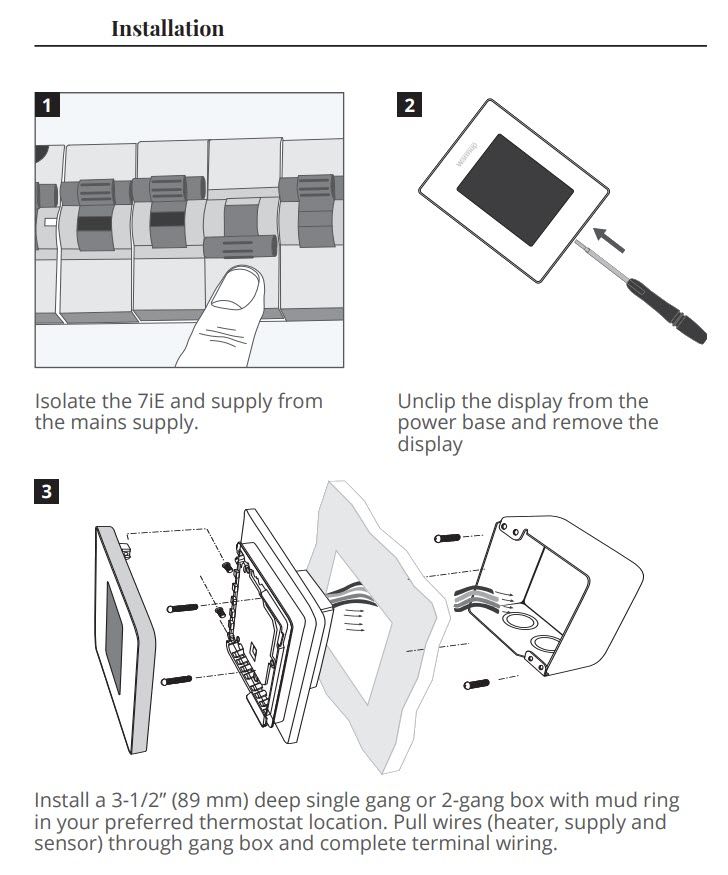 Installation

1

Isolate the 7iE and supply from the mains supply.

2

warmup

Unclip the display from the power base and remove the display

3

Install a 3-1/2" (89 mm) deep single gang or 2-gang box with mud ring in your preferred thermostat location. Pull wires (heater, supply and sensor) through gang box and complete terminal wiring.