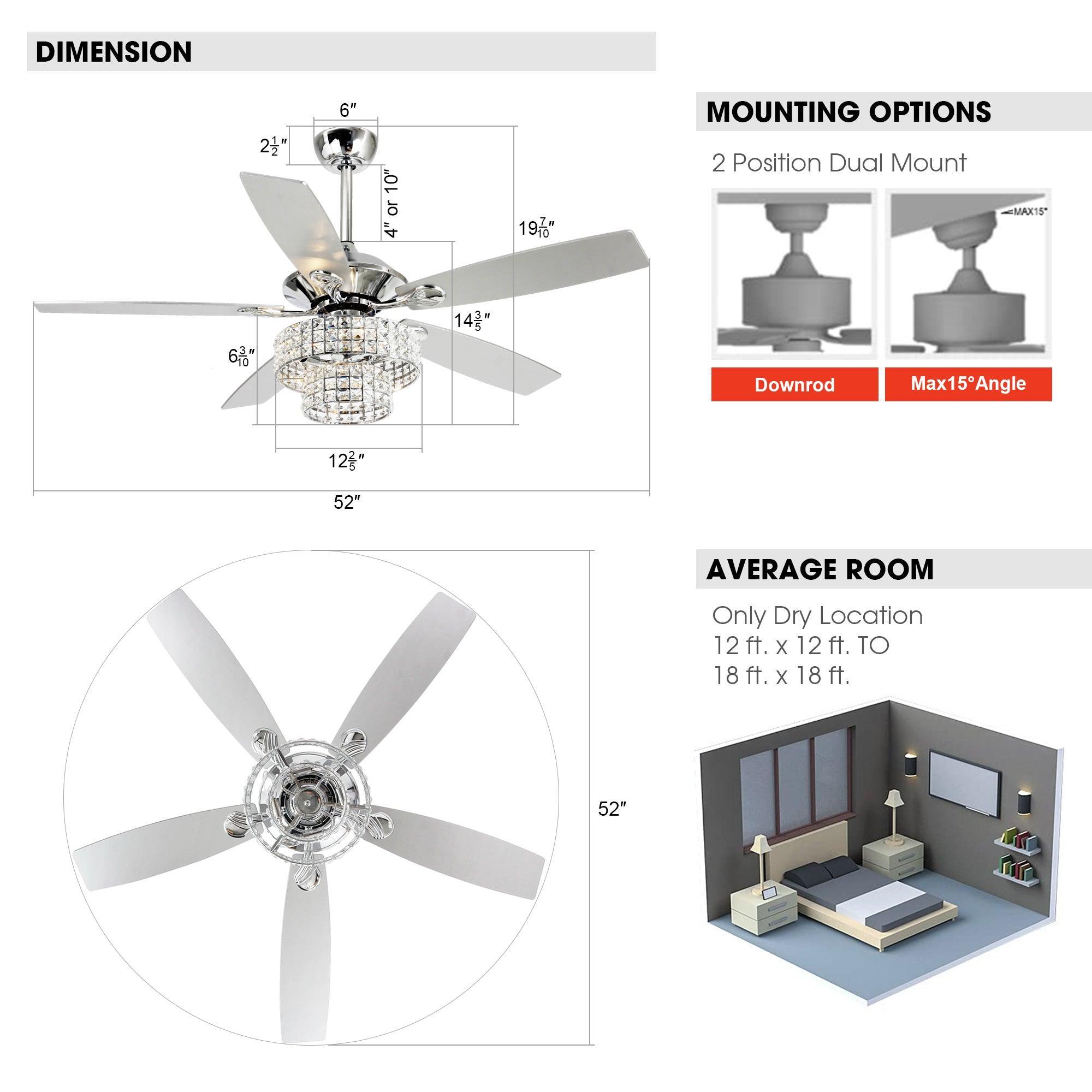 DIMENSION

6″

$2\frac{1}{2}$″

4″ or 10″

$19\frac{7}{10}$″

$14\frac{3}{5}$″

$6\frac{3}{10}$″

$12\frac{2}{5}$″

52″

52″

MOUNTING OPTIONS

2 Position Dual Mount

MAX15°

Downrod

Max15°Angle

AVERAGE ROOM

Only Dry Location
12 ft. x 12 ft. TO
18 ft. x 18 ft.