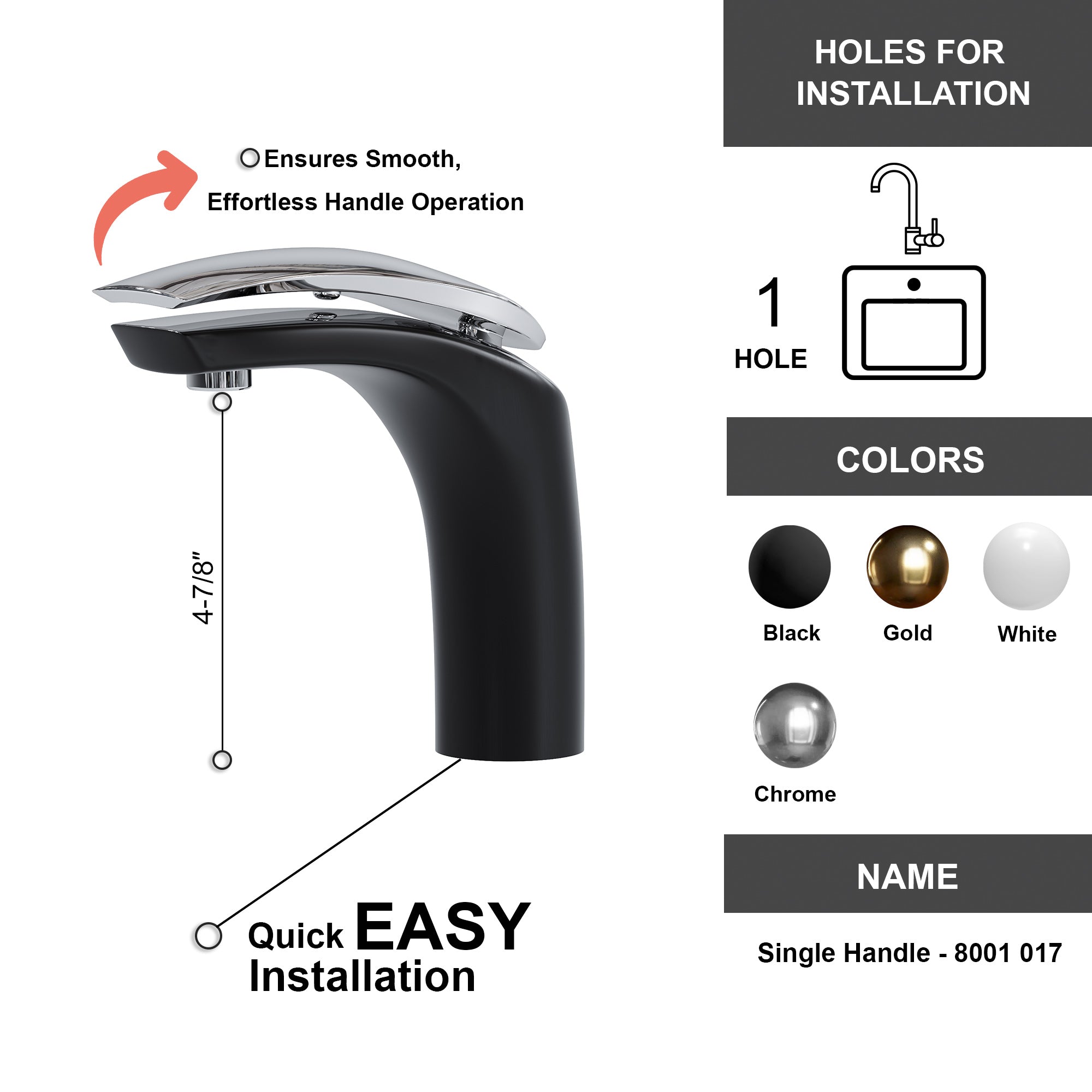 Ensures Smooth, Effortless Handle Operation

4-7/8"

Quick EASY Installation

HOLES FOR INSTALLATION

1 HOLE

COLORS

Black

Gold

White

Chrome

NAME

Single Handle - 8001 017