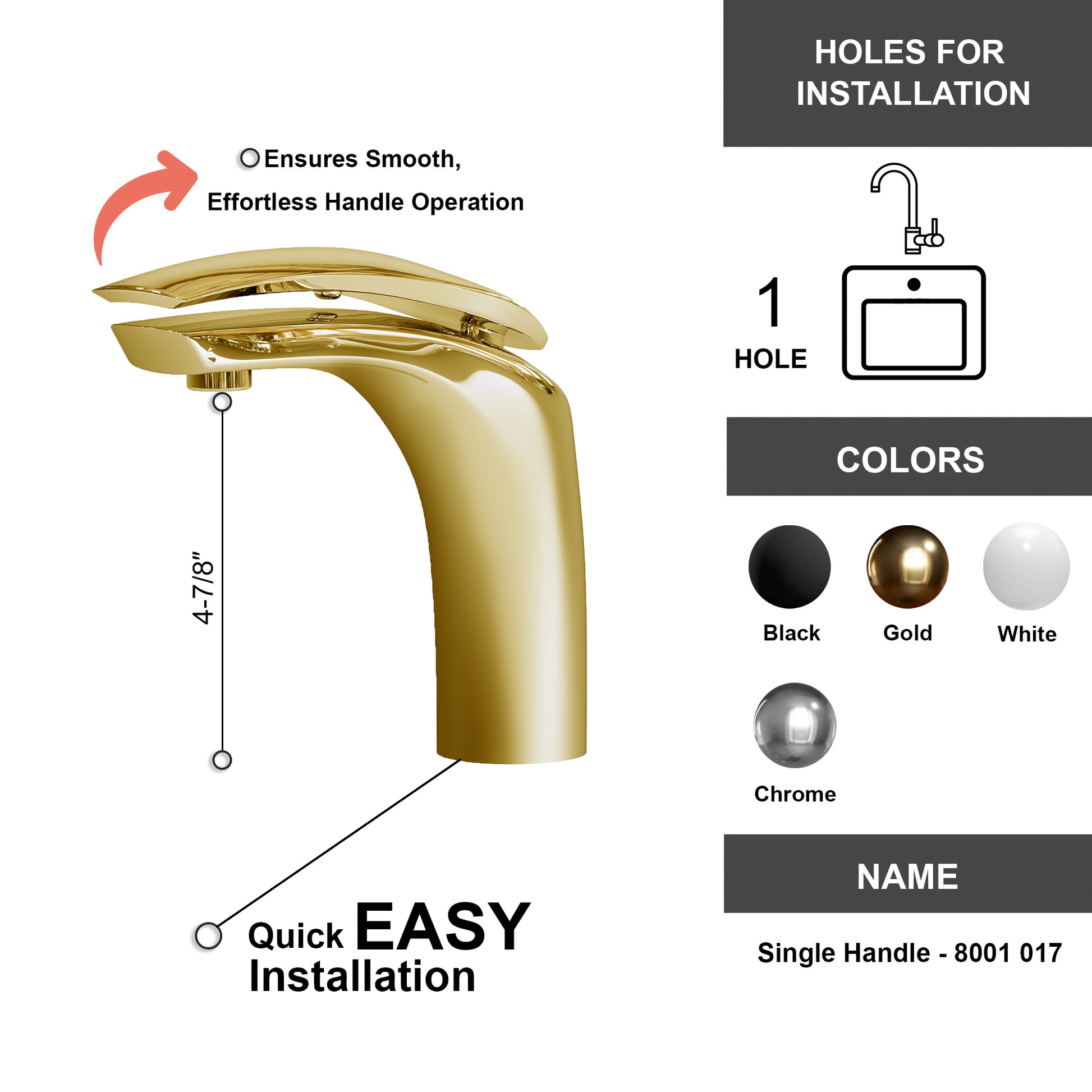 Ensures Smooth,
Effortless Handle Operation

4-7/8"

Quick EASY
Installation

HOLES FOR INSTALLATION

1
HOLE

COLORS

Black
Gold
White
Chrome

NAME

Single Handle - 8001 017