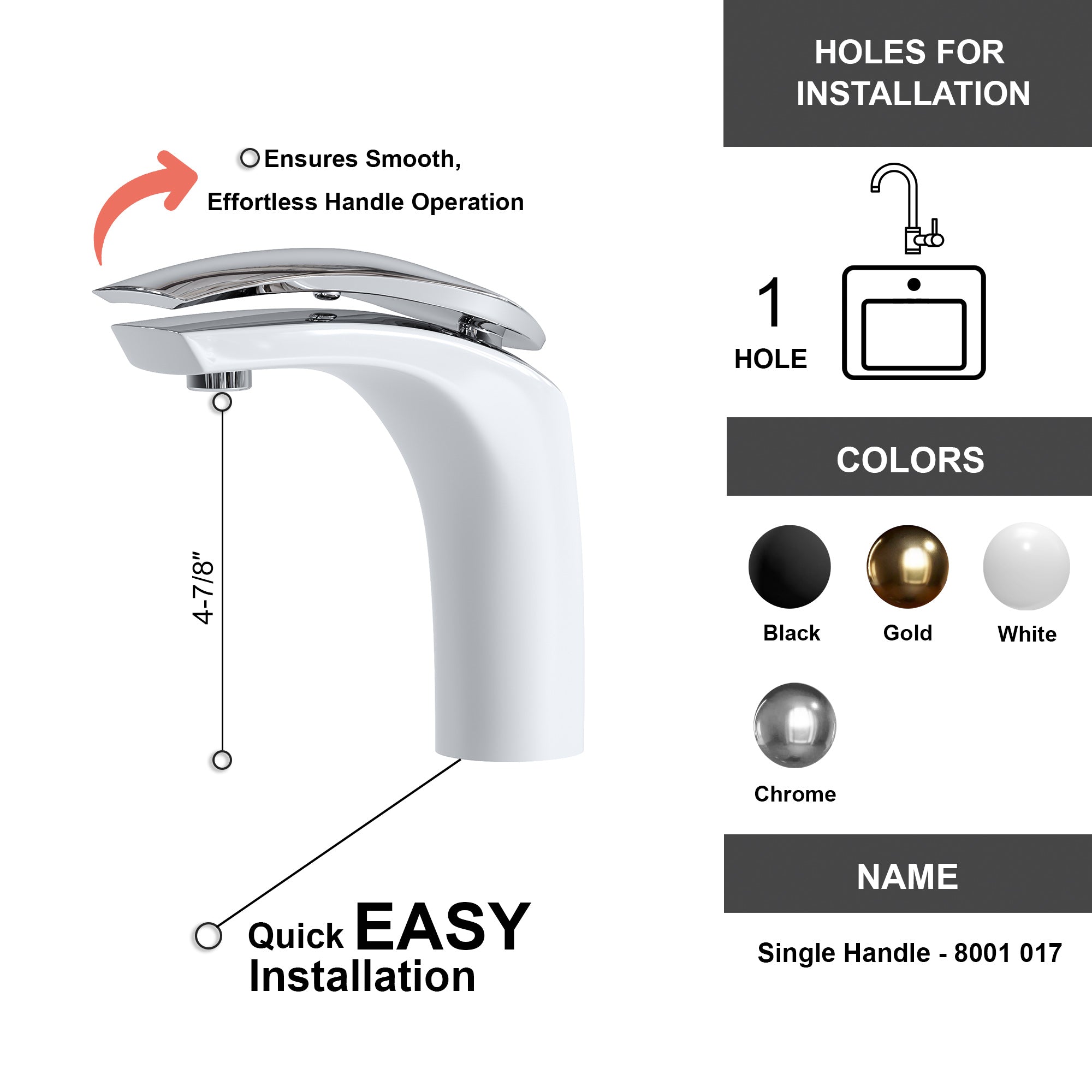 Ensures Smooth,
Effortless Handle Operation

4-7/8"

Quick EASY
Installation

HOLES FOR INSTALLATION

1
HOLE

COLORS

Black
Gold
White
Chrome

NAME

Single Handle - 8001 017