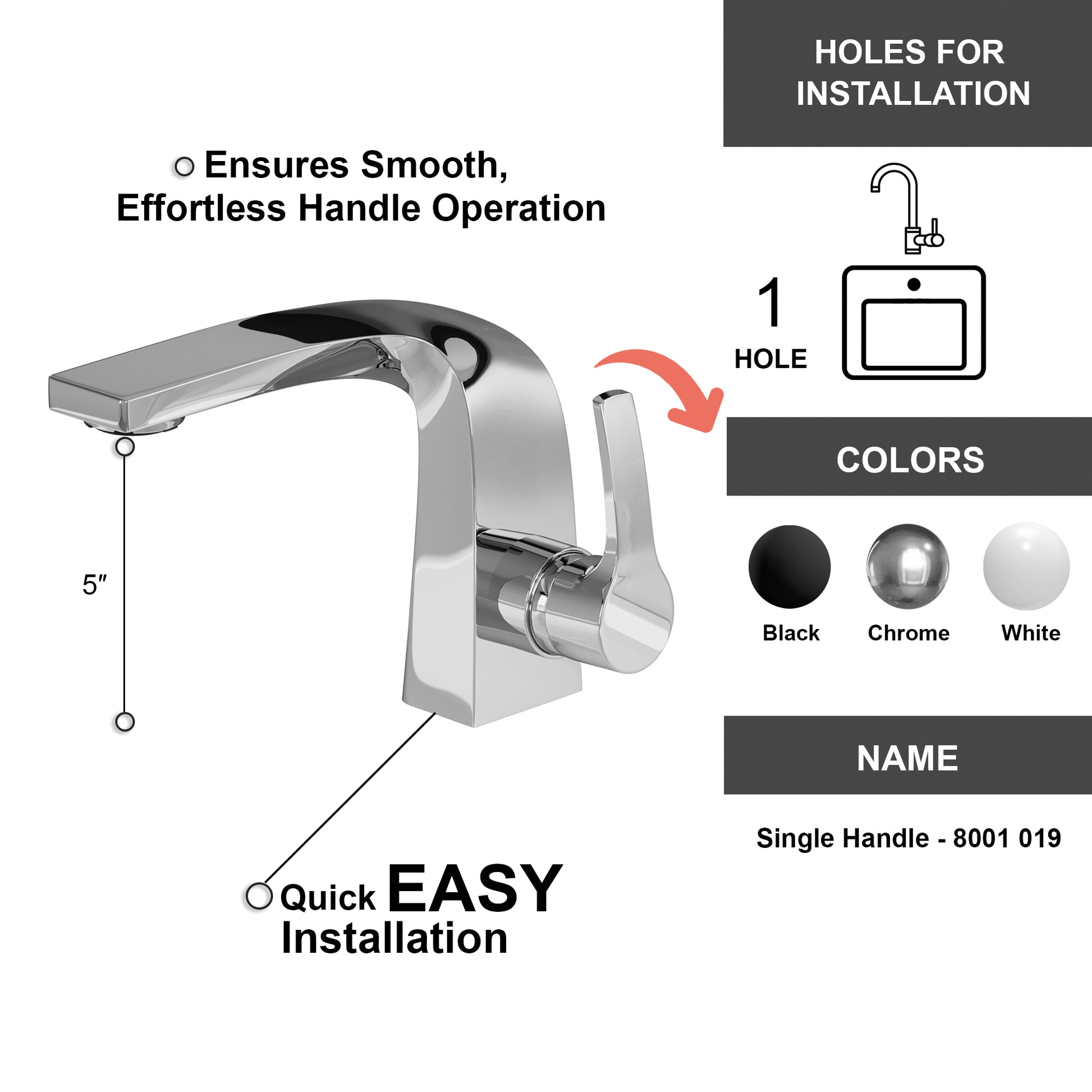 Ensures Smooth, Effortless Handle Operation

5″

Quick EASY Installation

HOLES FOR INSTALLATION

1 HOLE

COLORS

Black

Chrome

White

NAME

Single Handle - 8001 019