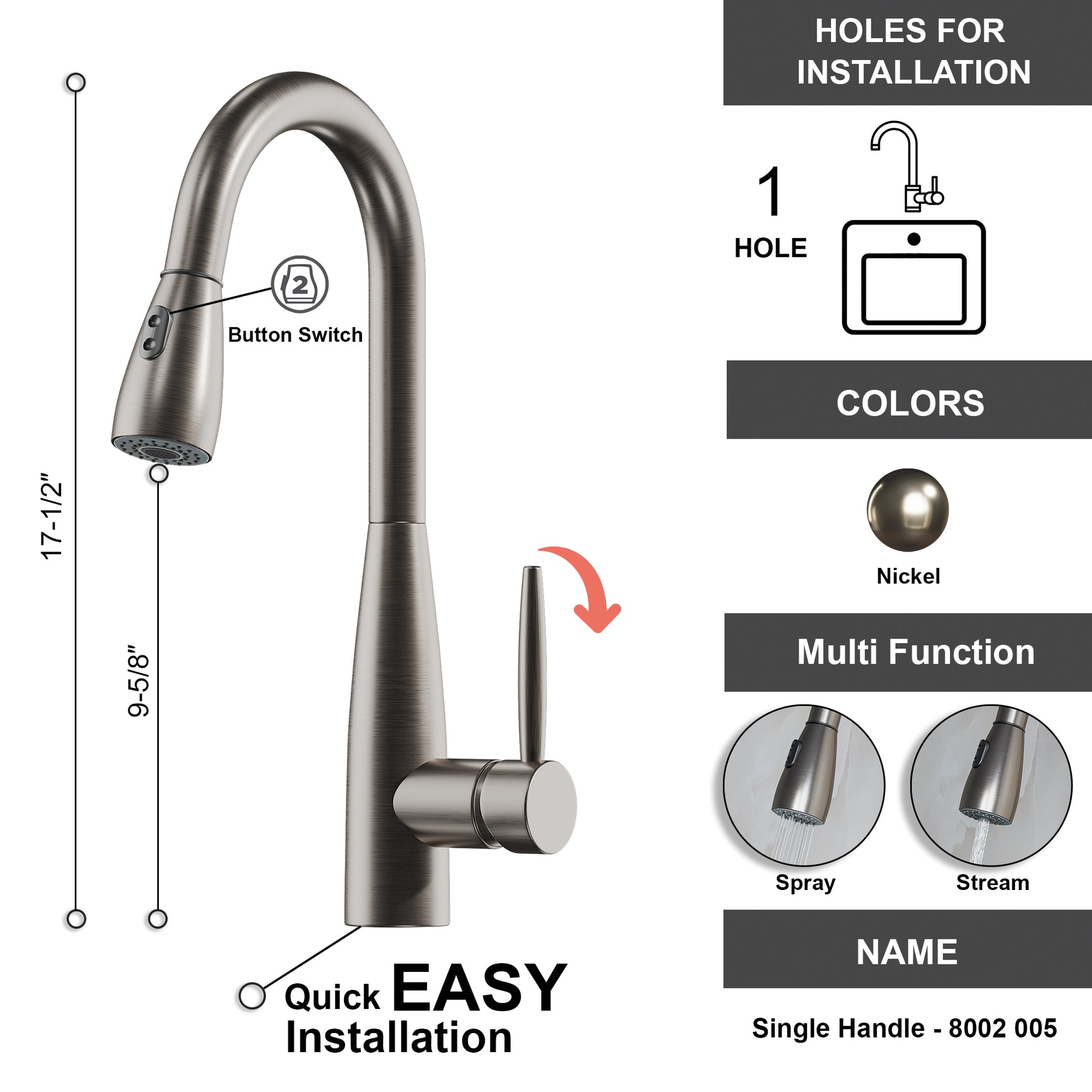 17-1/2"

9-5/8"

2

Button Switch

Quick EASY Installation

HOLES FOR INSTALLATION

1 HOLE

COLORS

Nickel

Multi Function

Spray

Stream

NAME

Single Handle - 8002 005