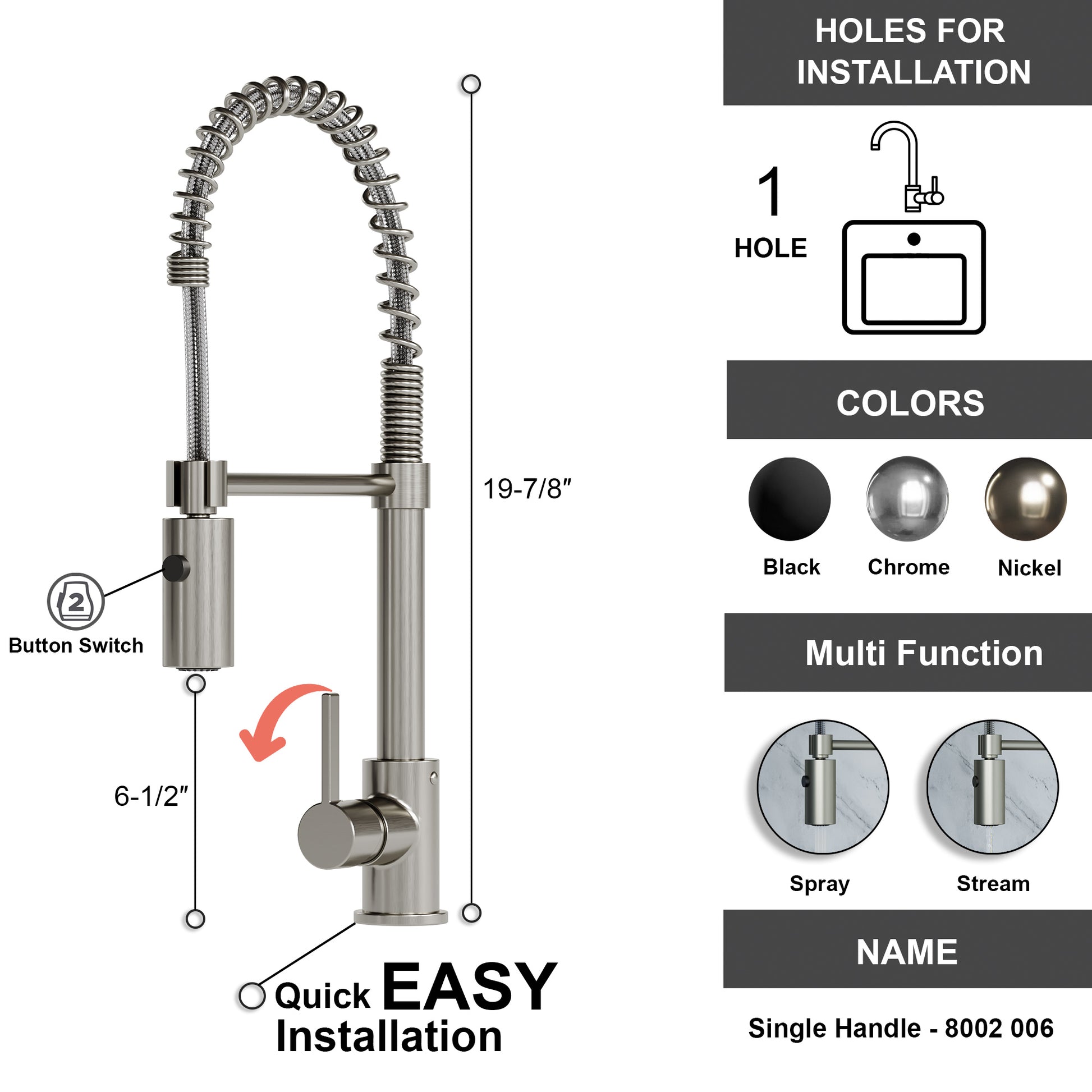 19-7/8″

2

Button Switch

6-1/2″

Quick EASY Installation

HOLES FOR INSTALLATION

1 HOLE

COLORS

Black
Chrome
Nickel

Multi Function

Spray
Stream

NAME

Single Handle - 8002 006