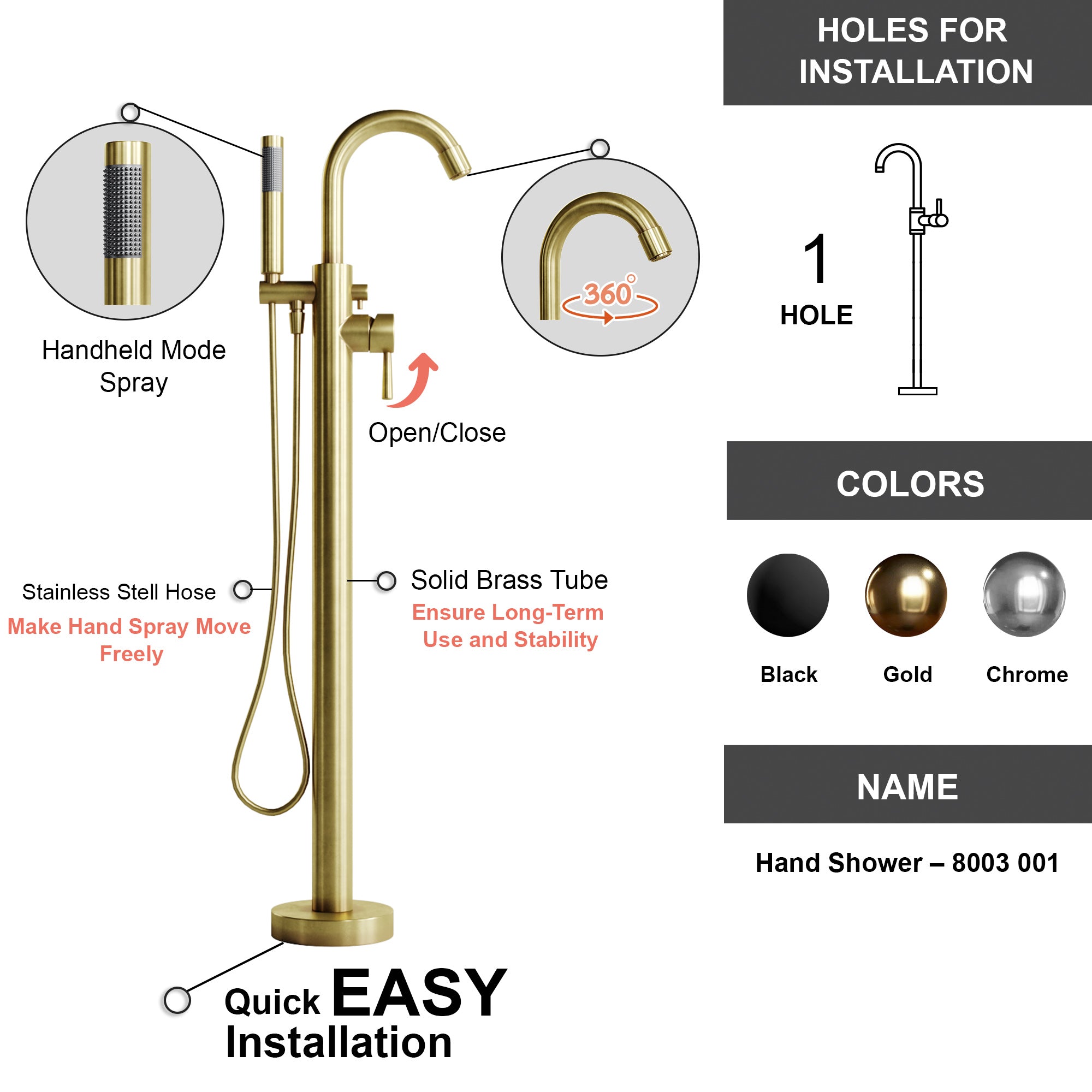 Handheld Mode Spray

360°

Open/Close

Stainless Stell Hose
Make Hand Spray Move Freely

Solid Brass Tube
Ensure Long-Term Use and Stability

Quick EASY Installation

HOLES FOR INSTALLATION

1
HOLE

COLORS

Black
Gold
Chrome

NAME

Hand Shower – 8003 001