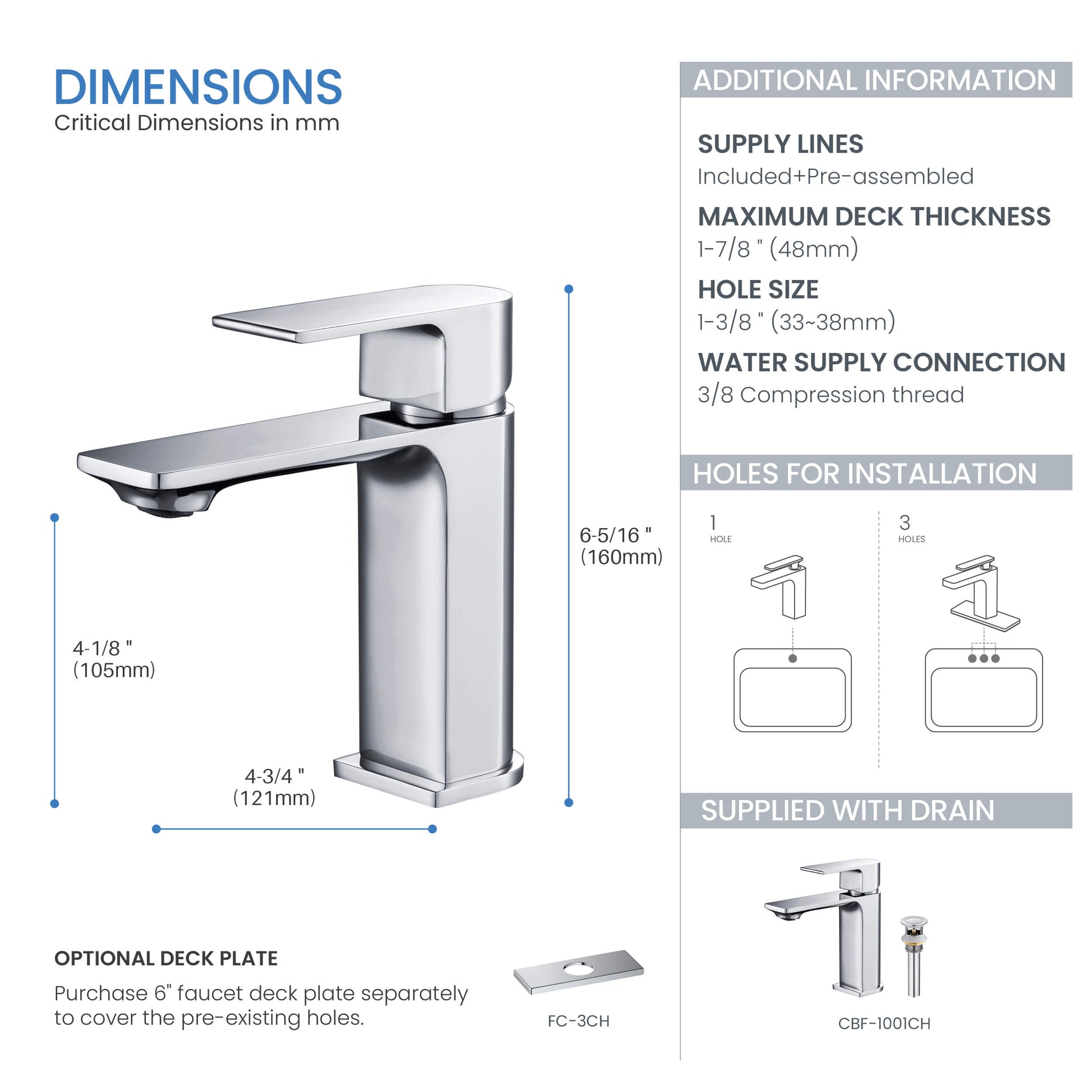 DIMENSIONS
Critical Dimensions in mm

6-5/16 "
(160mm)

4-1/8 "
(105mm)

4-3/4 "
(121mm)

OPTIONAL DECK PLATE
Purchase 6" faucet deck plate separately to cover the pre-existing holes.

FC-3CH

ADDITIONAL INFORMATION

SUPPLY LINES
Included+Pre-assembled

MAXIMUM DECK THICKNESS
1-7/8 " (48mm)

HOLE SIZE
1-3/8 " (33~38mm)

WATER SUPPLY CONNECTION
3/8 Compression thread

HOLES FOR INSTALLATION

1
HOLE

3
HOLES

SUPPLIED WITH DRAIN

CBF-1001CH