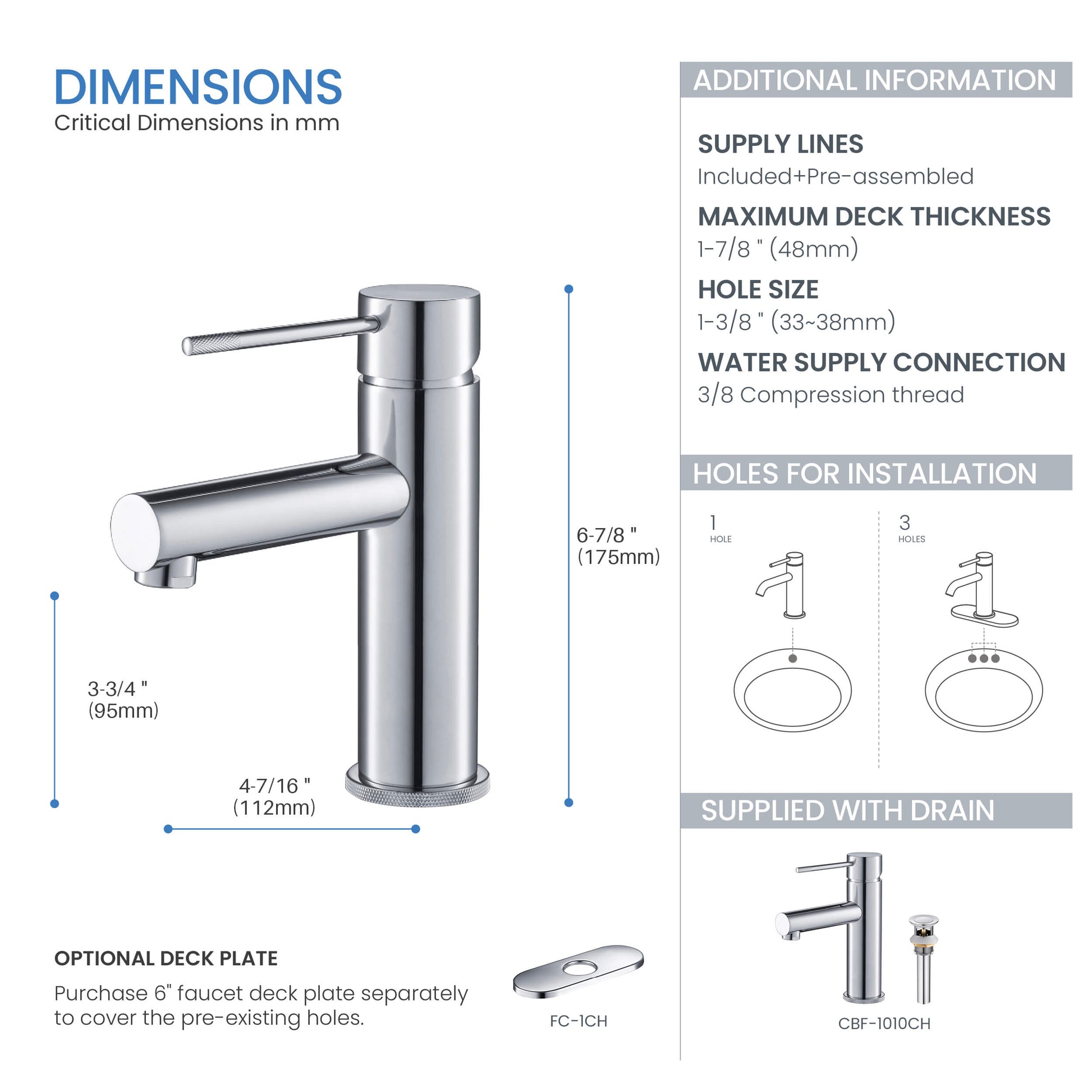 DIMENSIONS
Critical Dimensions in mm

6-7/8 "
(175mm)

3-3/4 "
(95mm)

4-7/16 "
(112mm)

OPTIONAL DECK PLATE
Purchase 6" faucet deck plate separately to cover the pre-existing holes.

FC-1CH

ADDITIONAL INFORMATION

SUPPLY LINES
Included+Pre-assembled

MAXIMUM DECK THICKNESS
1-7/8 " (48mm)

HOLE SIZE
1-3/8 " (33~38mm)

WATER SUPPLY CONNECTION
3/8 Compression thread

HOLES FOR INSTALLATION

1
HOLE

3
HOLES

SUPPLIED WITH DRAIN

CBF-1010CH