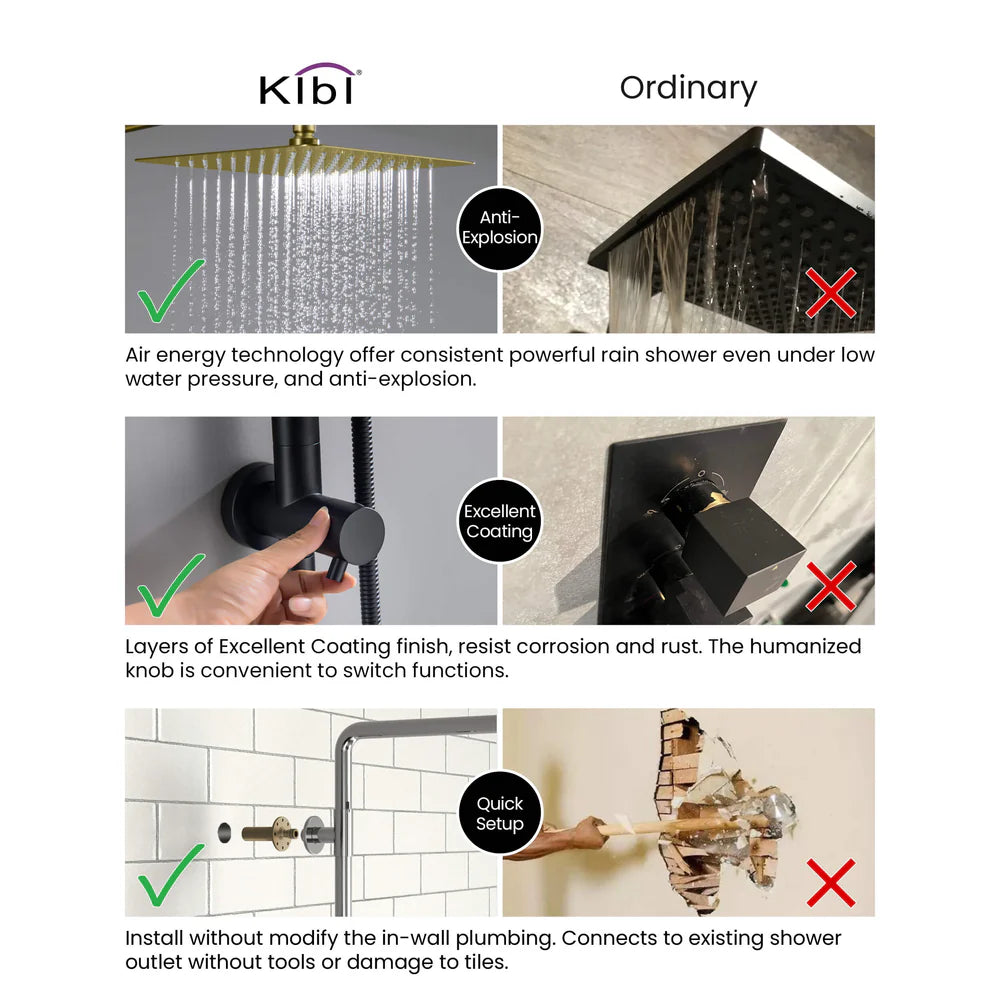 KIBI®

Ordinary

Anti-Explosion

Air energy technology offer consistent powerful rain shower even under low water pressure, and anti-explosion.

Excellent Coating

Layers of Excellent Coating finish, resist corrosion and rust. The humanized knob is convenient to switch functions.

Quick Setup

Install without modify the in-wall plumbing. Connects to existing shower outlet without tools or damage to tiles.