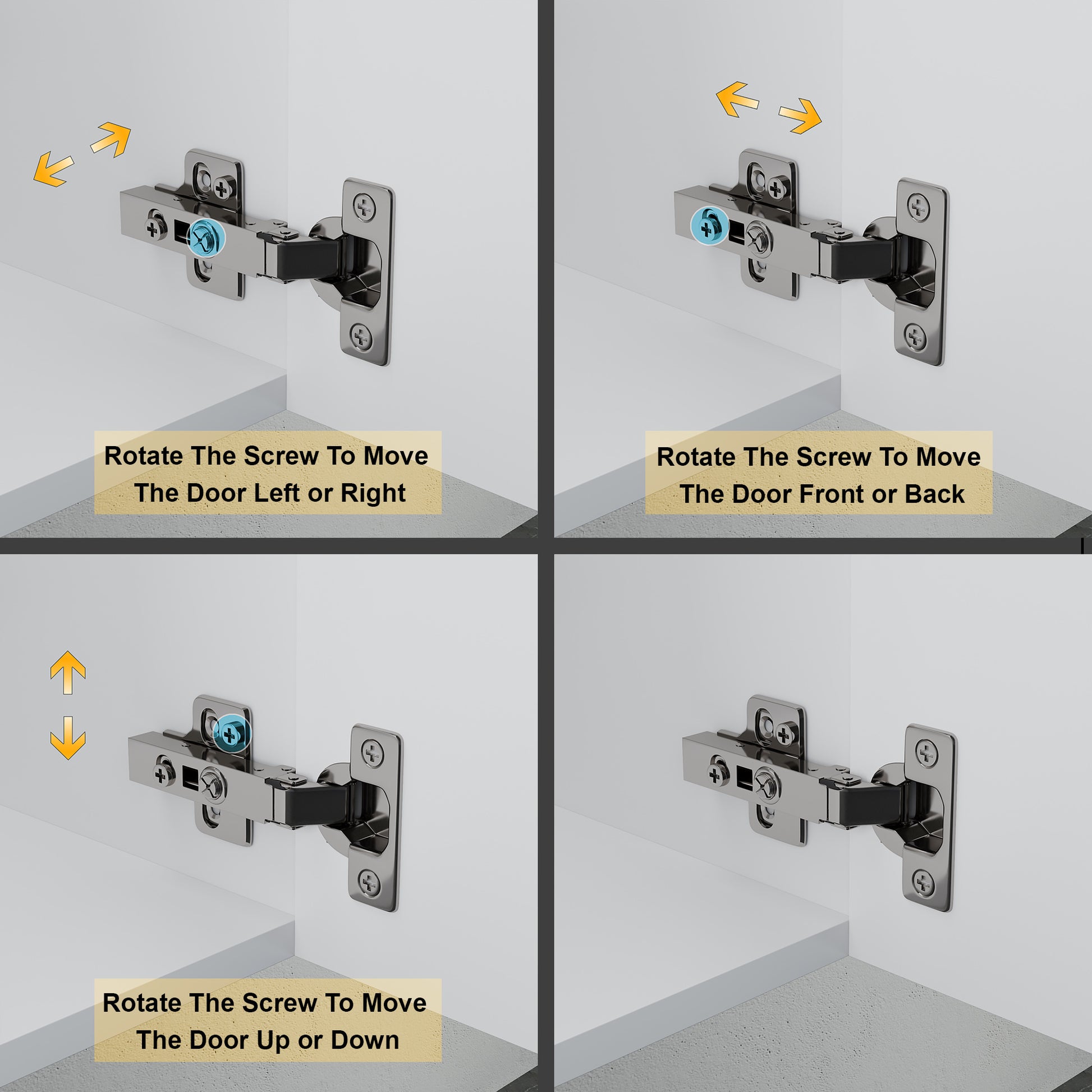 Rotate The Screw To Move The Door Left or Right

Rotate The Screw To Move The Door Front or Back

Rotate The Screw To Move The Door Up or Down