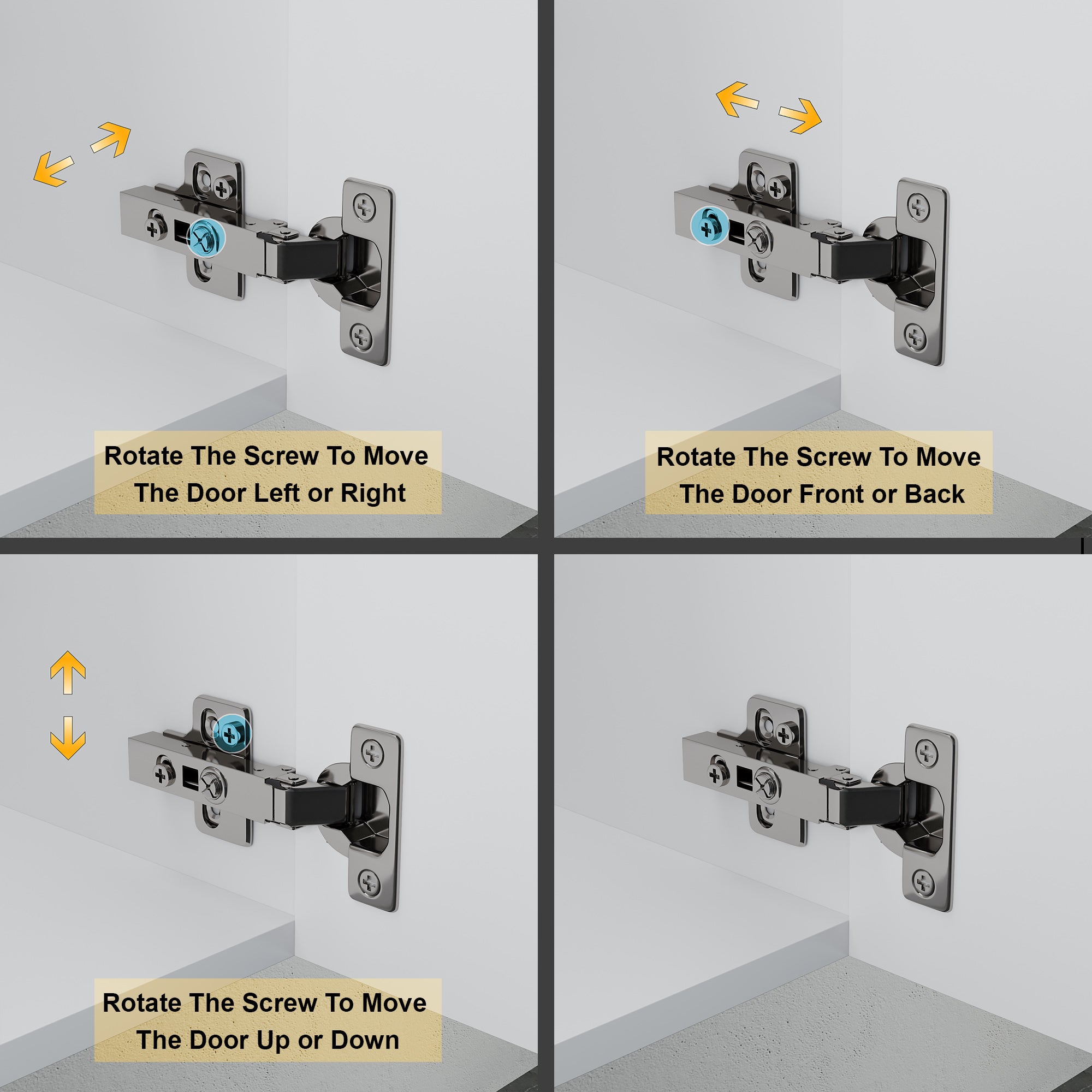 Rotate The Screw To Move
The Door Left or Right

Rotate The Screw To Move
The Door Front or Back

Rotate The Screw To Move
The Door Up or Down