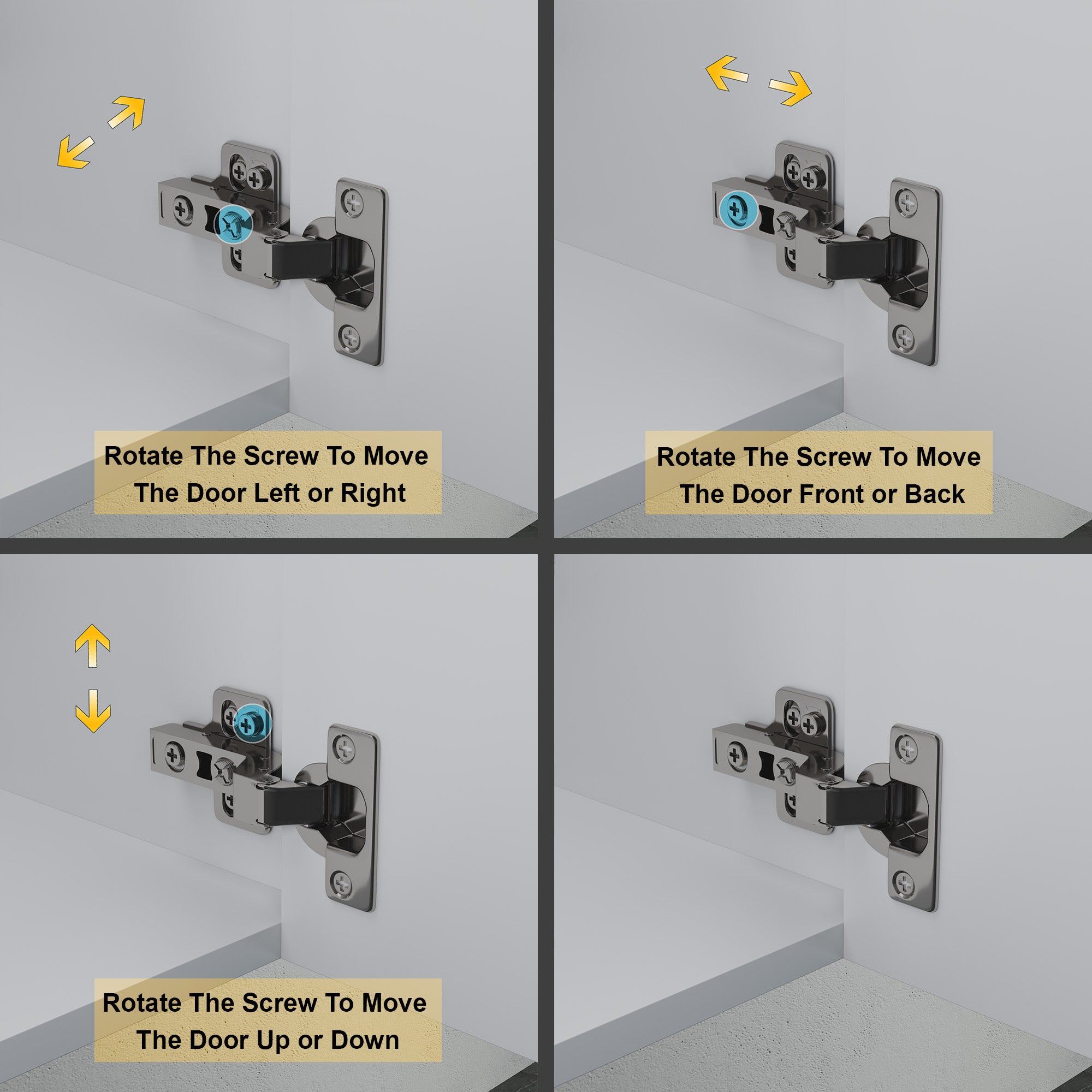 Rotate The Screw To Move The Door Left or Right

Rotate The Screw To Move The Door Front or Back

Rotate The Screw To Move The Door Up or Down