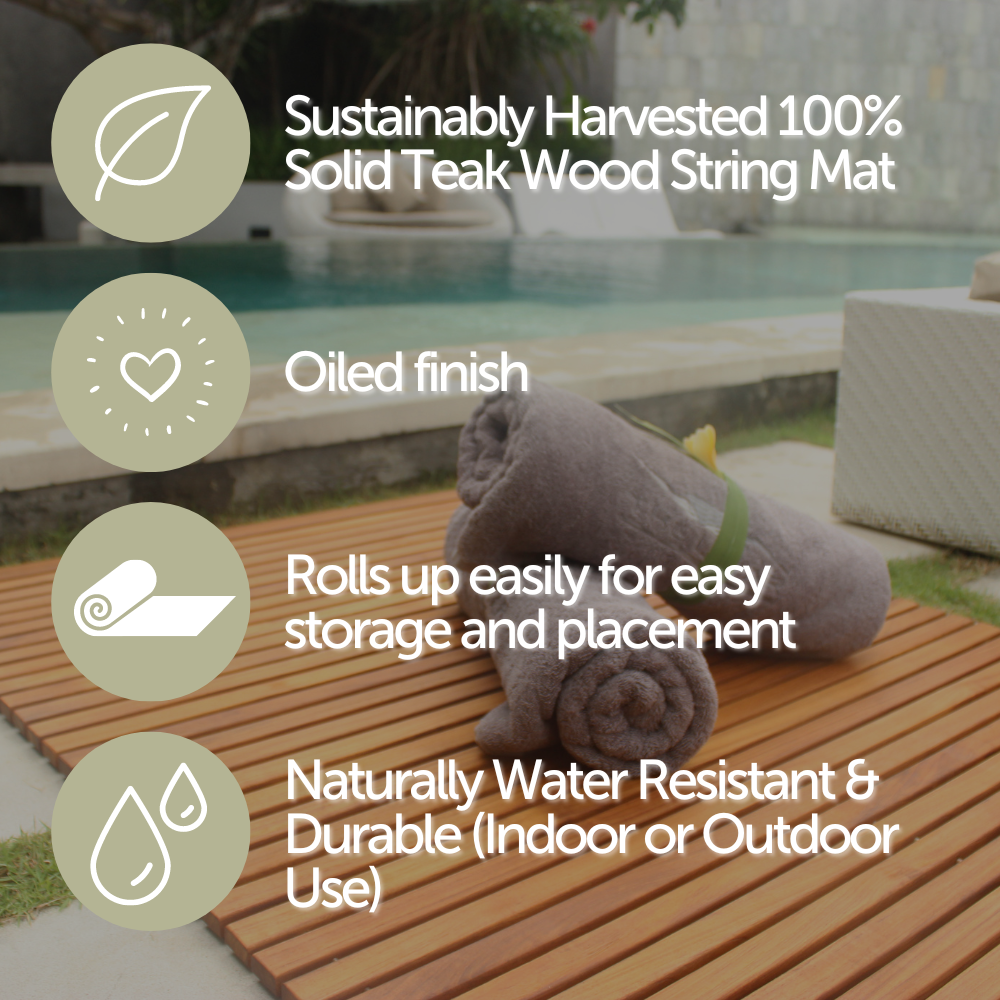 Sustainably Harvested 100% Solid Teak Wood String Mat

Oiled finish

Rolls up easily for easy storage and placement

Naturally Water Resistant & Durable (Indoor or Outdoor Use)