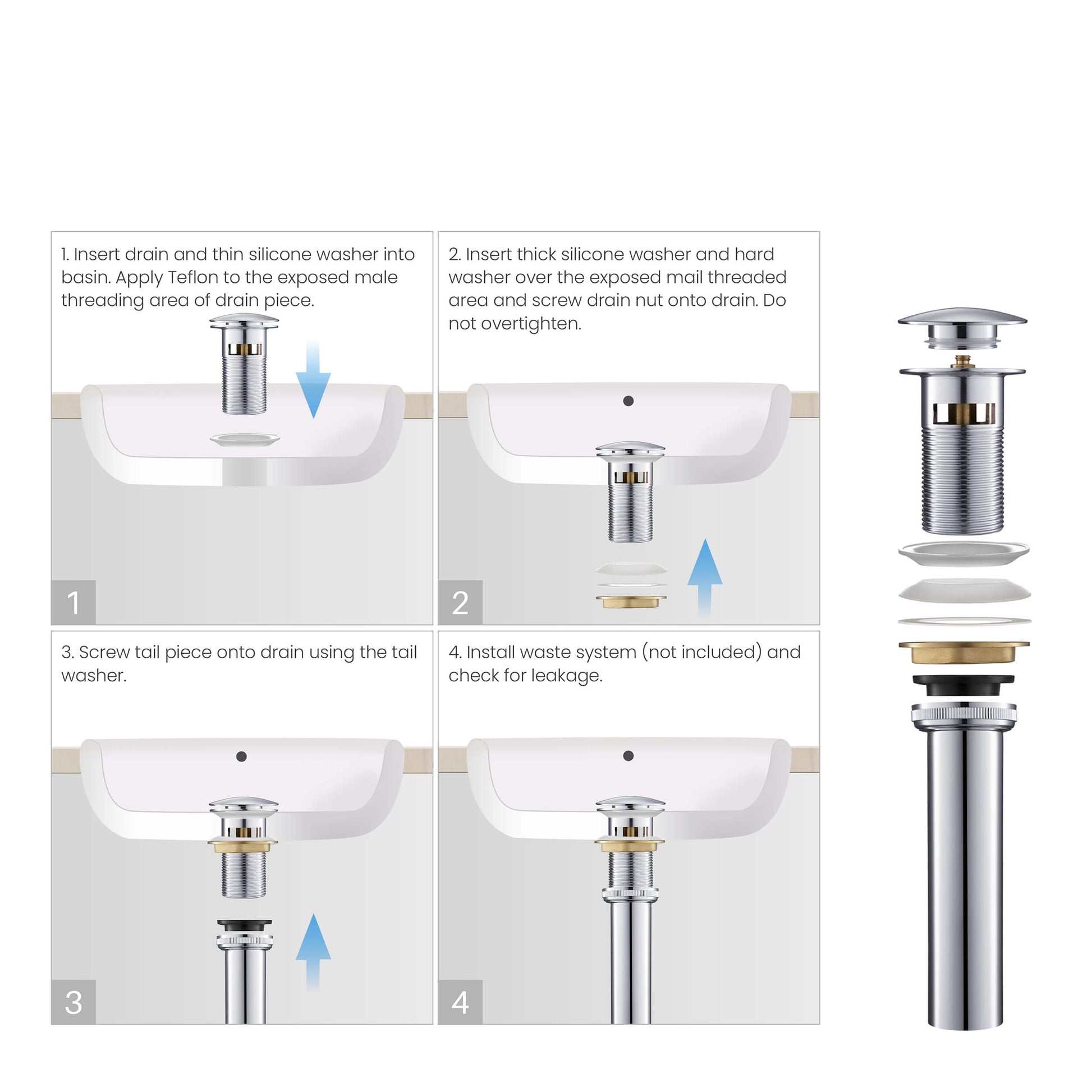 1. Insert drain and thin silicone washer into basin. Apply Teflon to the exposed male threading area of drain piece.

1

2. Insert thick silicone washer and hard washer over the exposed mail threaded area and screw drain nut onto drain. Do not overtighten.

2

3. Screw tail piece onto drain using the tail washer.

3

4. Install waste system (not included) and check for leakage.

4