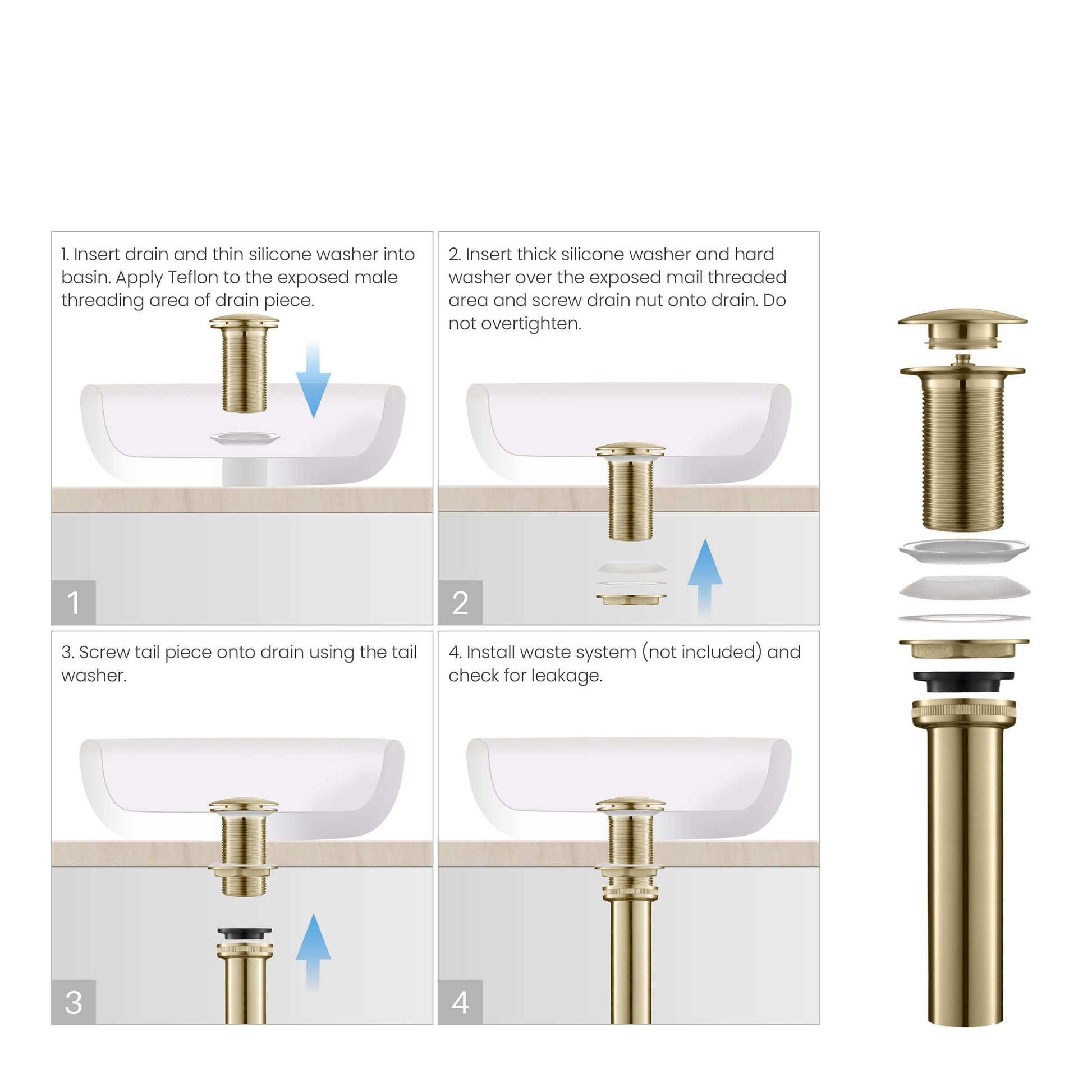 1. Insert drain and thin silicone washer into basin. Apply Teflon to the exposed male threading area of drain piece.

1

2. Insert thick silicone washer and hard washer over the exposed mail threaded area and screw drain nut onto drain. Do not overtighten.

2

3. Screw tail piece onto drain using the tail washer.

3

4. Install waste system (not included) and check for leakage.

4