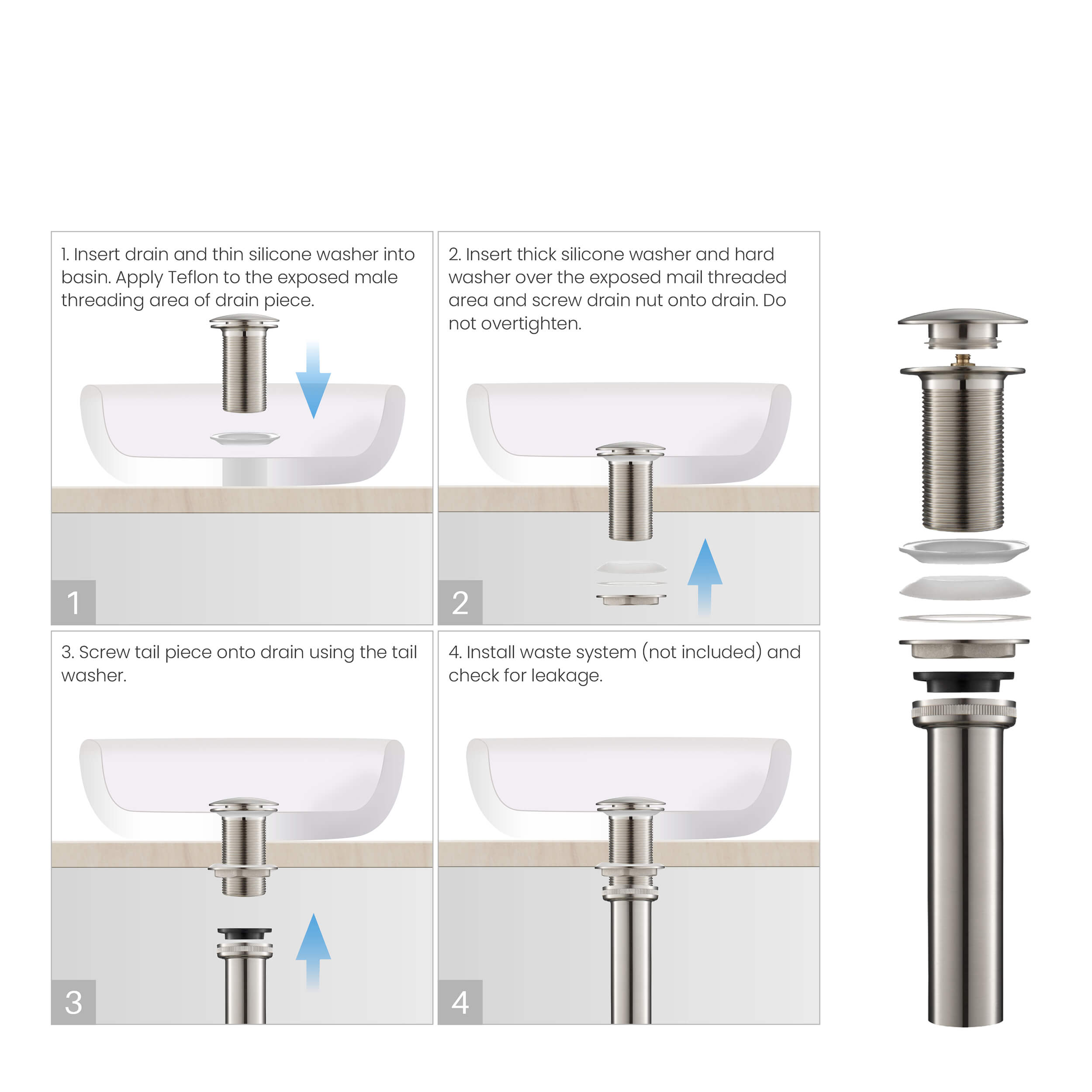 1. Insert drain and thin silicone washer into basin. Apply Teflon to the exposed male threading area of drain piece.

1

2. Insert thick silicone washer and hard washer over the exposed mail threaded area and screw drain nut onto drain. Do not overtighten.

2

3. Screw tail piece onto drain using the tail washer.

3

4. Install waste system (not included) and check for leakage.

4