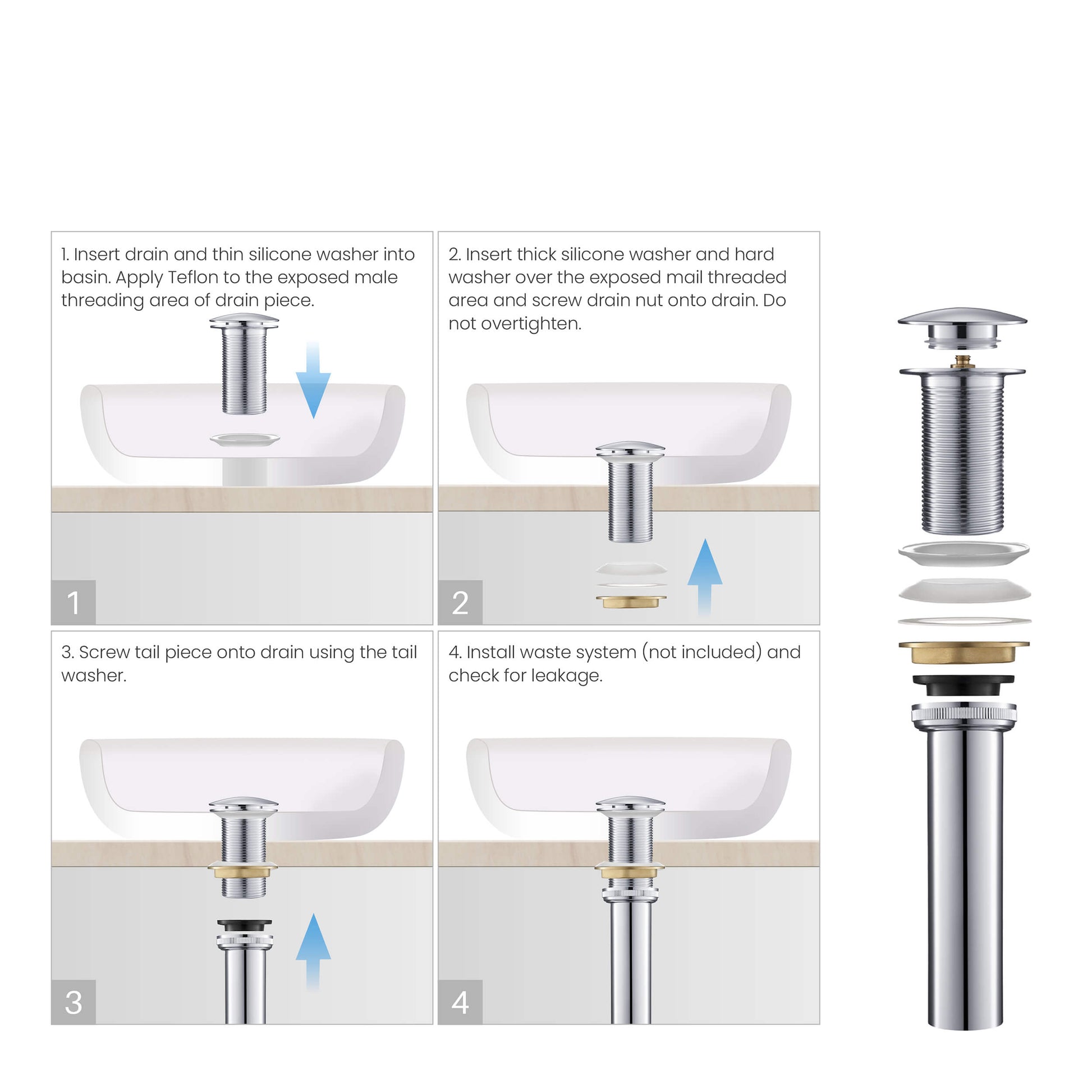 1. Insert drain and thin silicone washer into basin. Apply Teflon to the exposed male threading area of drain piece.

1

2. Insert thick silicone washer and hard washer over the exposed mail threaded area and screw drain nut onto drain. Do not overtighten.

2

3. Screw tail piece onto drain using the tail washer.

3

4. Install waste system (not included) and check for leakage.

4