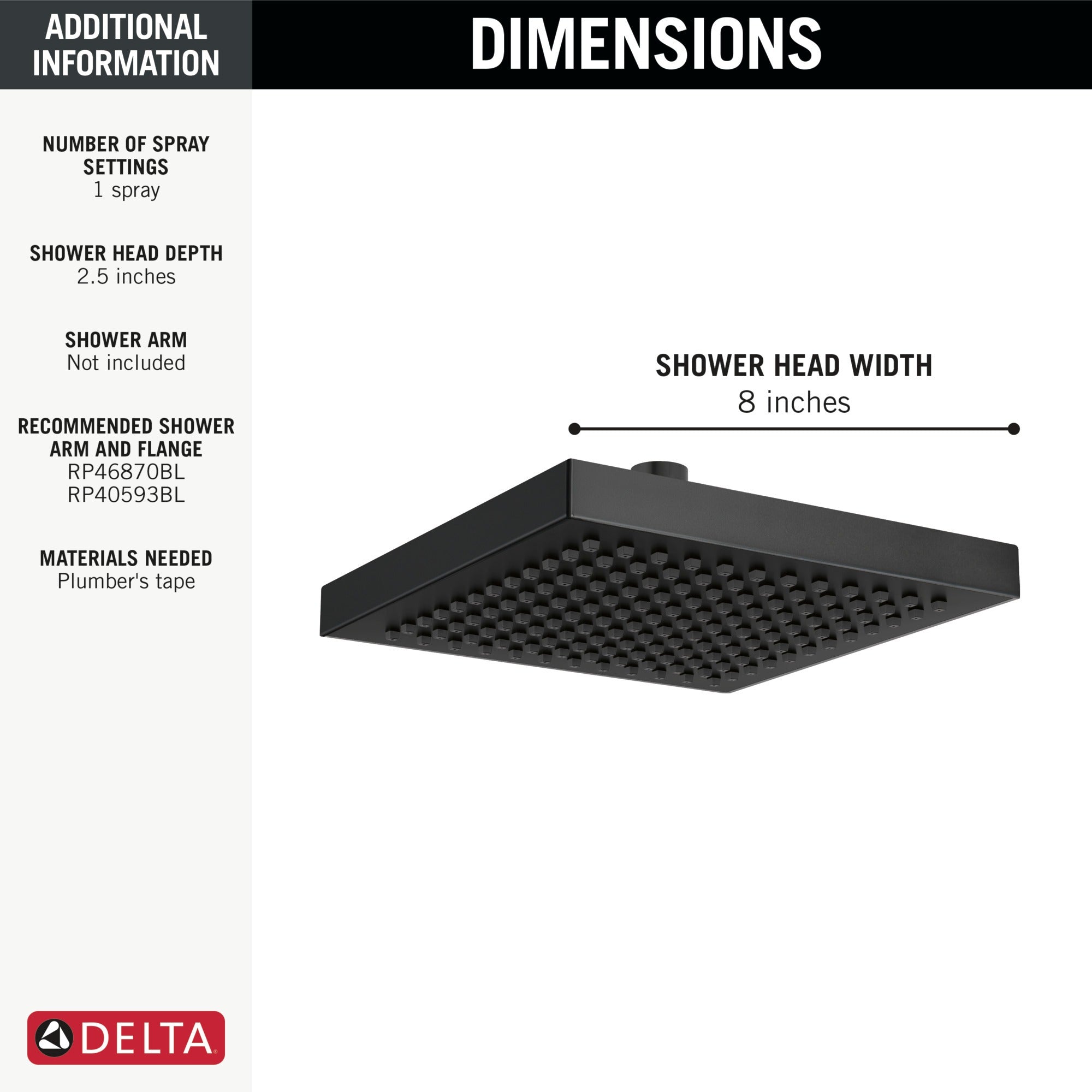 ADDITIONAL INFORMATION

NUMBER OF SPRAY SETTINGS
1 spray

SHOWER HEAD DEPTH
2.5 inches

SHOWER ARM
Not included

RECOMMENDED SHOWER ARM AND FLANGE
RP46870BL
RP40593BL

MATERIALS NEEDED
Plumber's tape

DELTA®

DIMENSIONS

SHOWER HEAD WIDTH
8 inches