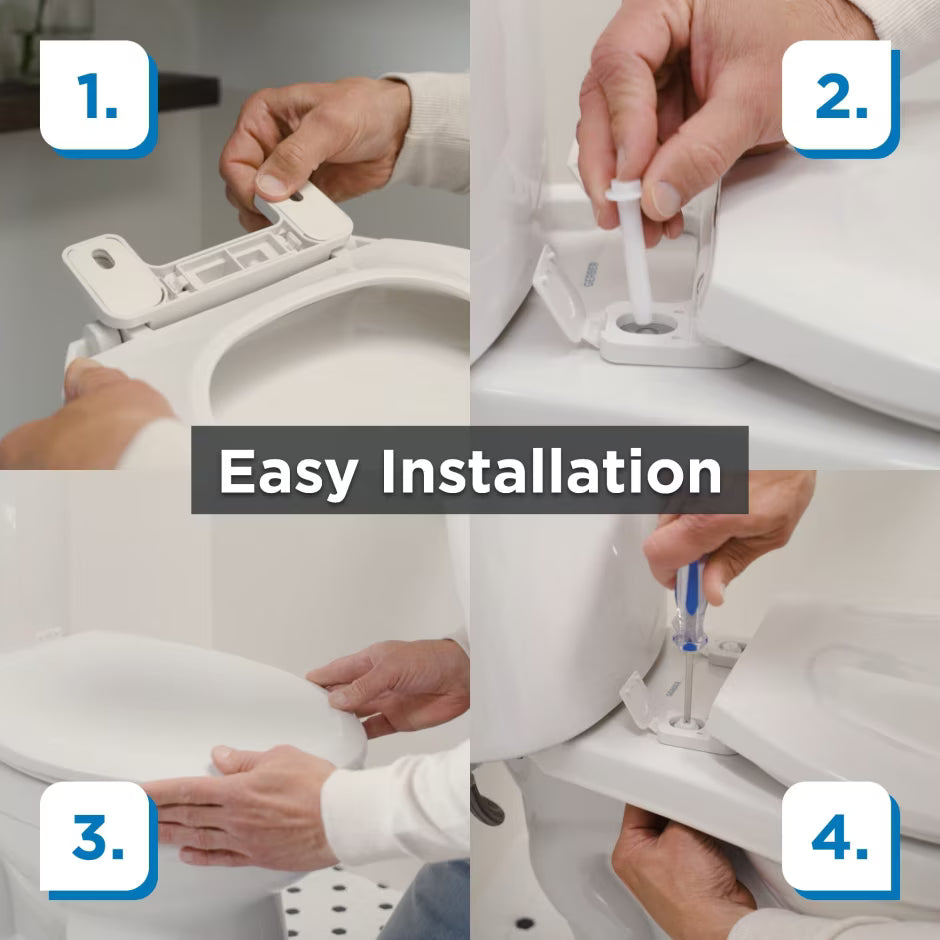 1.

2.

Easy Installation

3.

4.