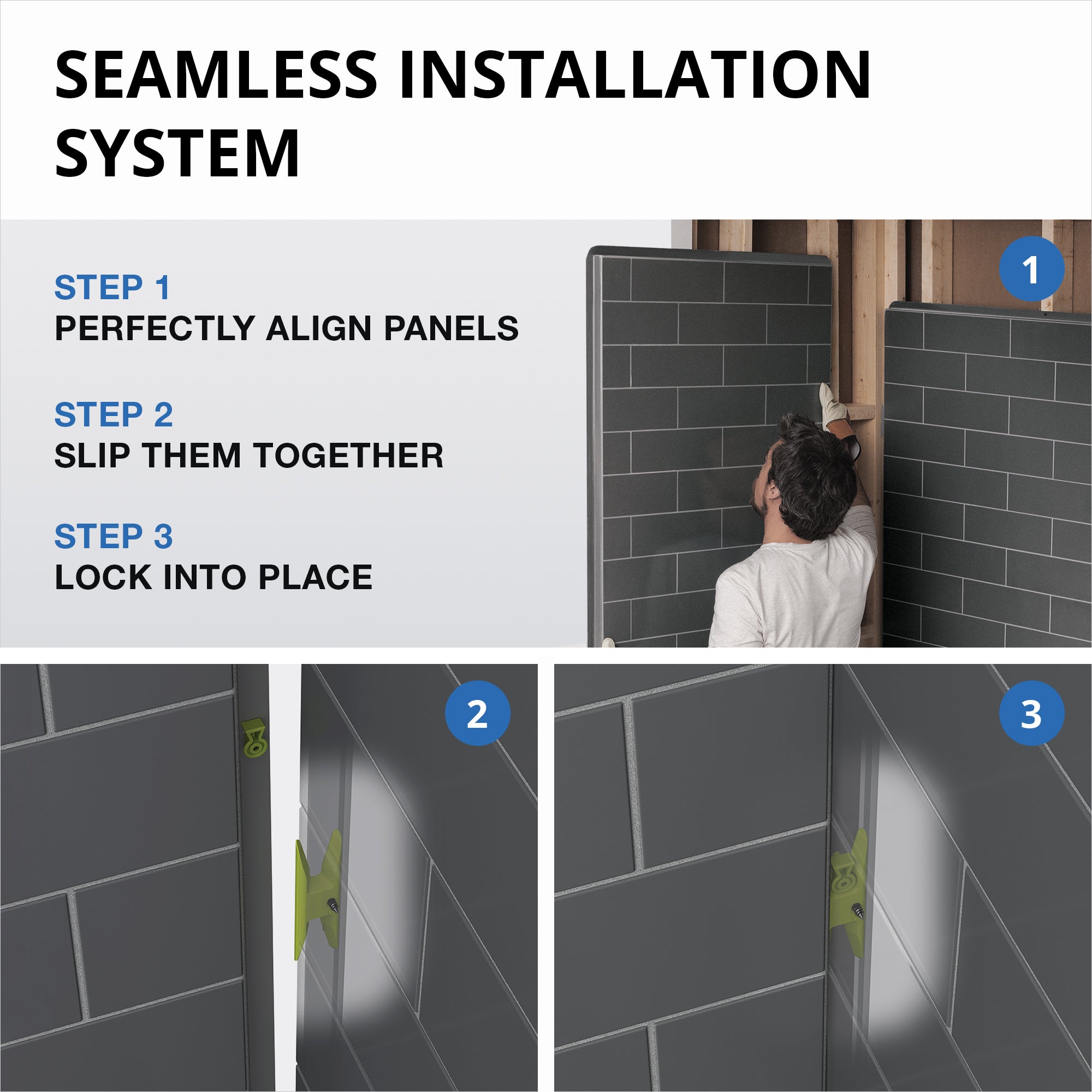 SEAMLESS INSTALLATION SYSTEM

STEP 1
PERFECTLY ALIGN PANELS

STEP 2
SLIP THEM TOGETHER

STEP 3
LOCK INTO PLACE

1

2

3