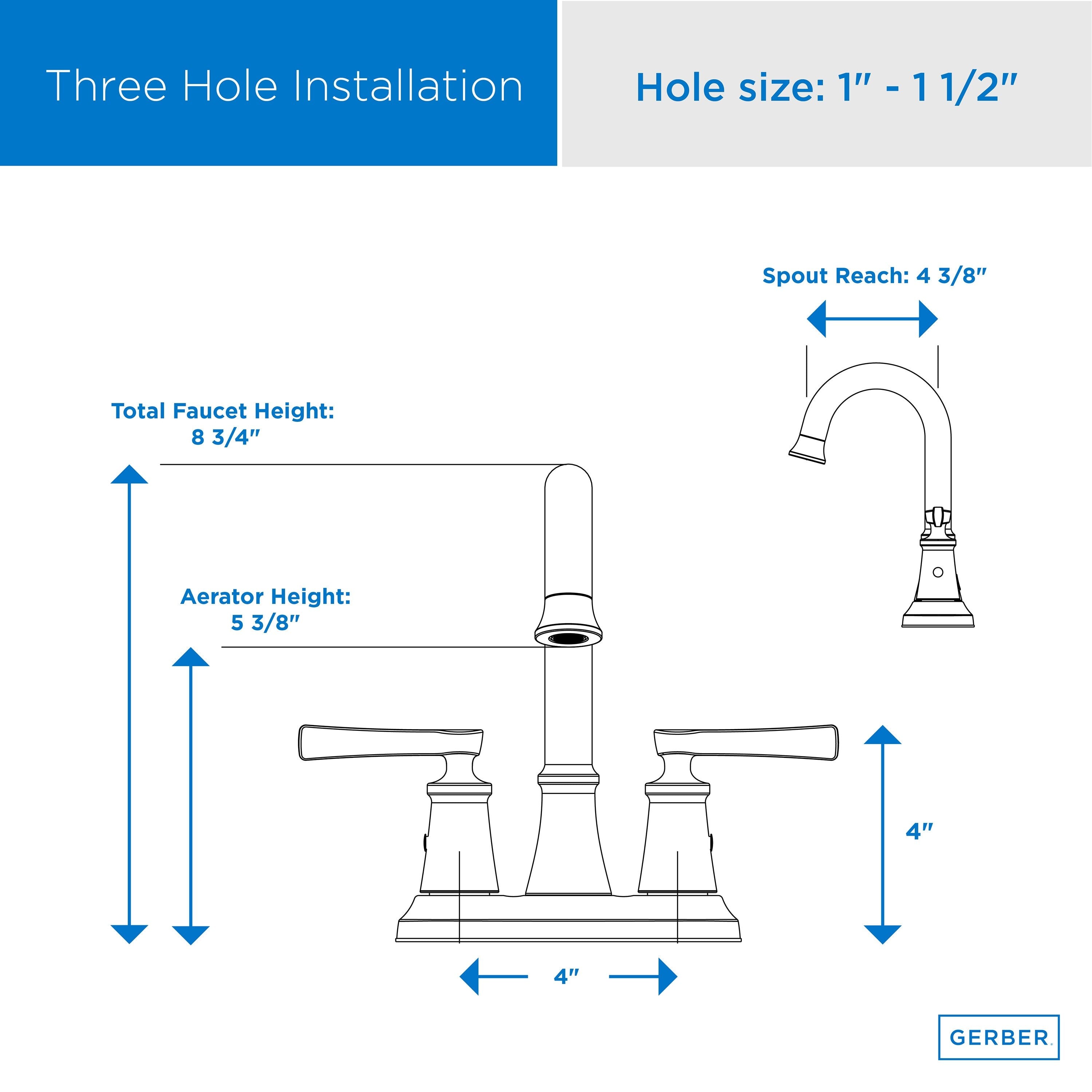 Three Hole Installation

Hole size: 1" - 1 1/2"

Spout Reach: 4 3/8"

Total Faucet Height: 8 3/4"

Aerator Height: 5 3/8"

4"

4"

GERBER